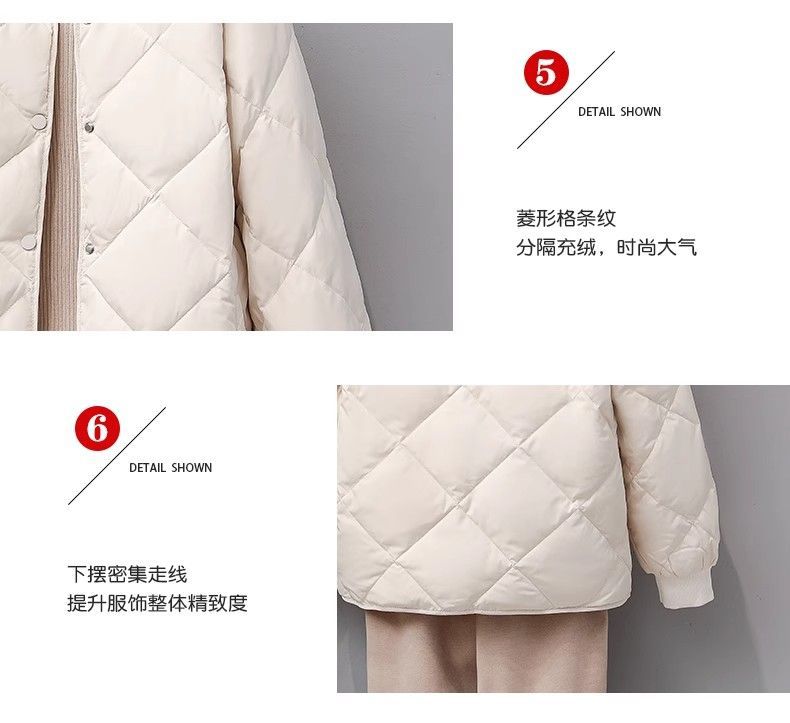 5

DETAIL SHOWN

菱形格条纹
分隔充绒，时尚大气

6

DETAIL SHOWN

下摆密集走线
提升服饰整体精致度