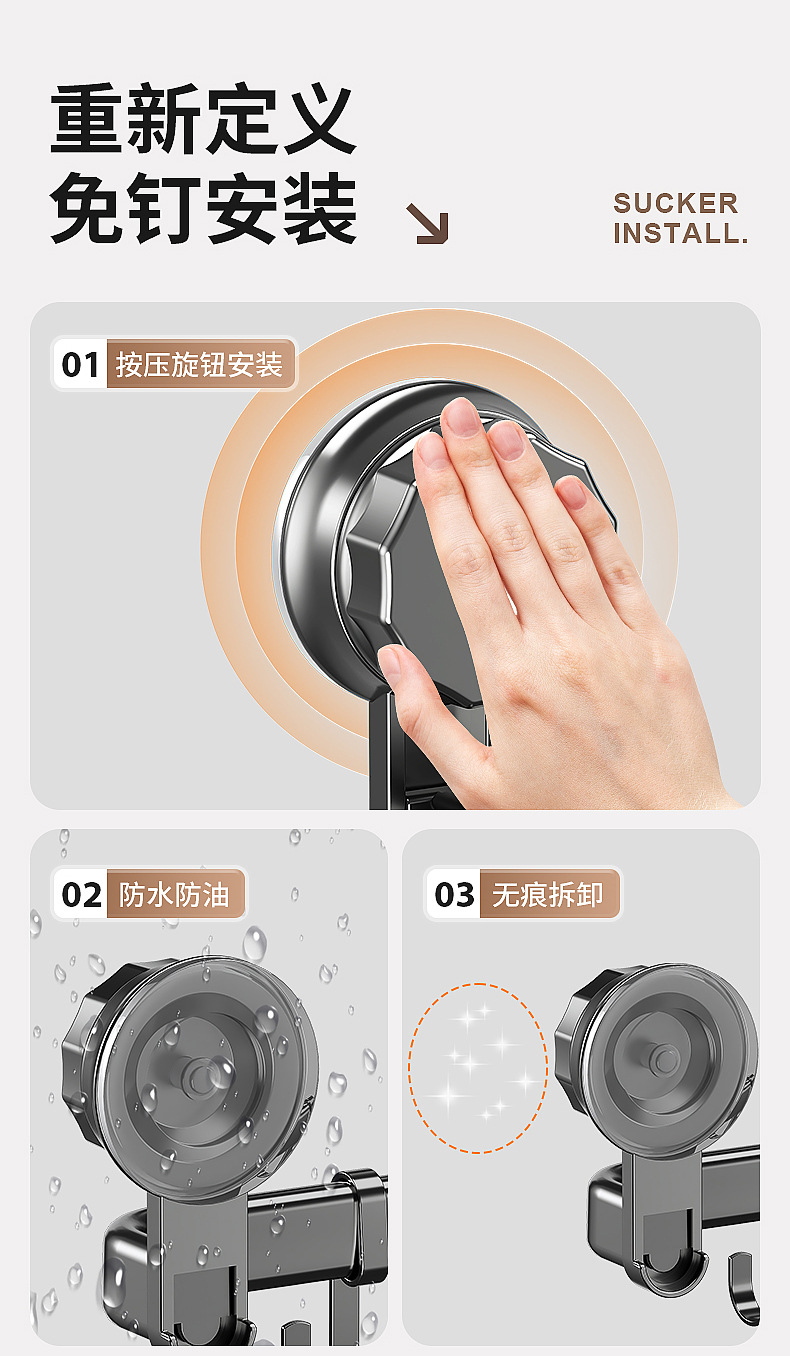 重新定义
免钉安装

SUCKER
INSTALL.

01 按压旋钮安装

02 防水防油

03 无痕拆卸