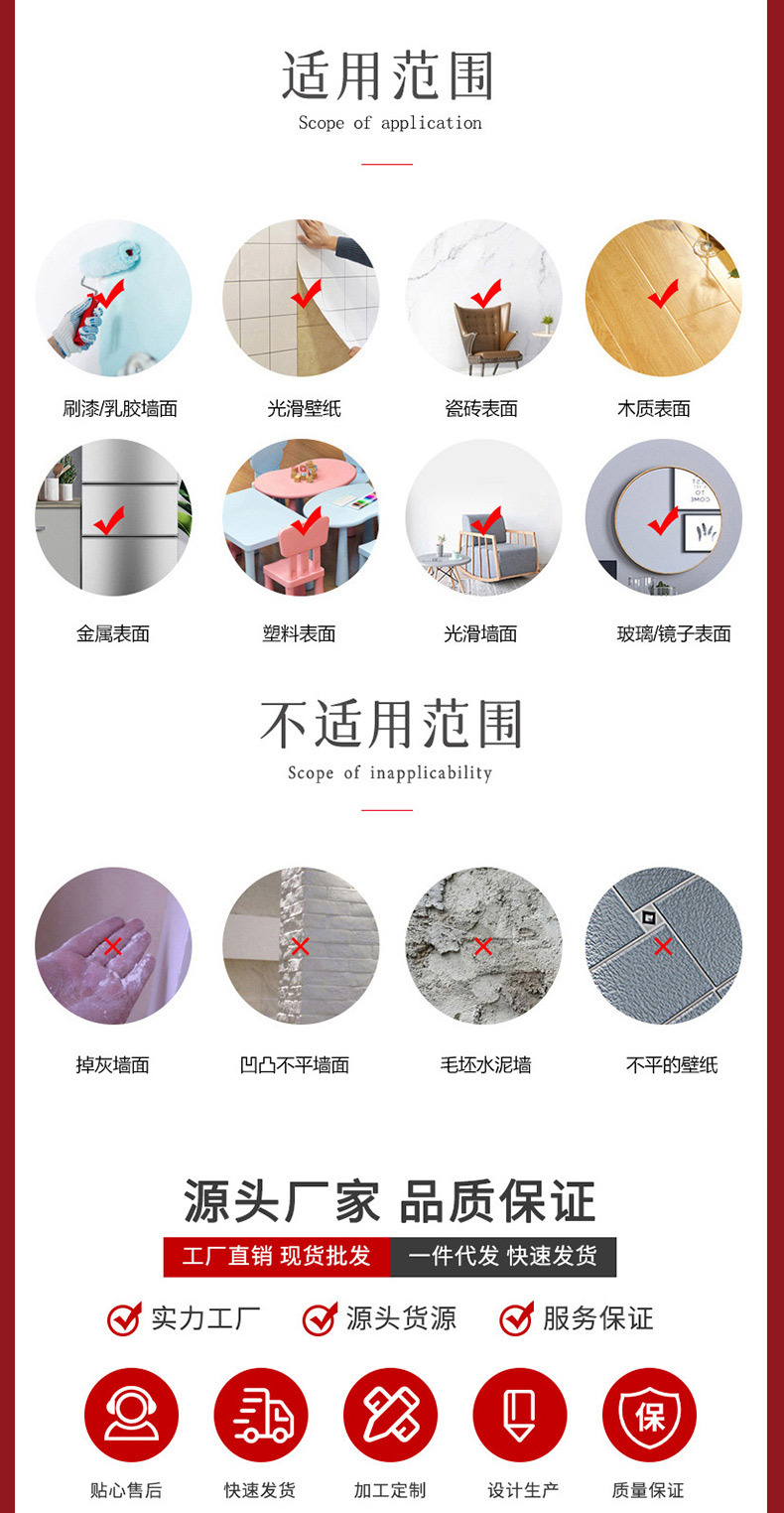 适用范围
Scope of application

刷漆/乳胶墙面
光滑壁纸
瓷砖表面
木质表面

金属表面
塑料表面
光滑墙面
玻璃/镜子表面

不适用范围
Scope of inapplicability

掉灰墙面
凹凸不平墙面
毛坯水泥墙
不平的壁纸

源头厂家 品质保证
工厂直销 现货批发
一件代发 快速发货

实力工厂
源头货源
服务保证

保

贴心售后
快速发货
加工定制
设计生产
质量保证