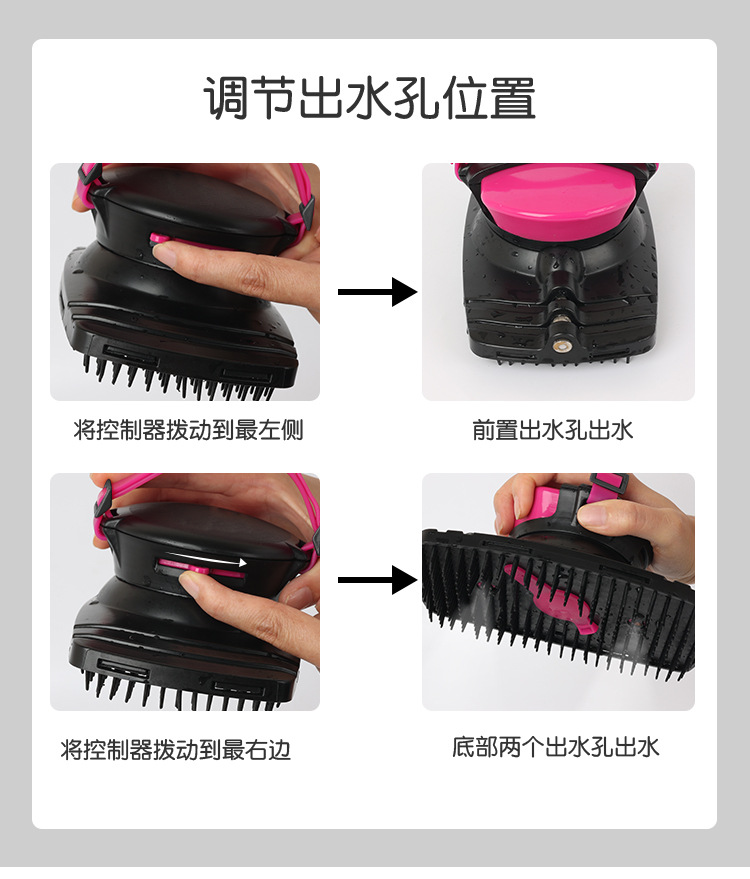 调节出水孔位置

将控制器拨动到最左侧

前置出水孔出水

将控制器拨动到最右边

底部两个出水孔出水