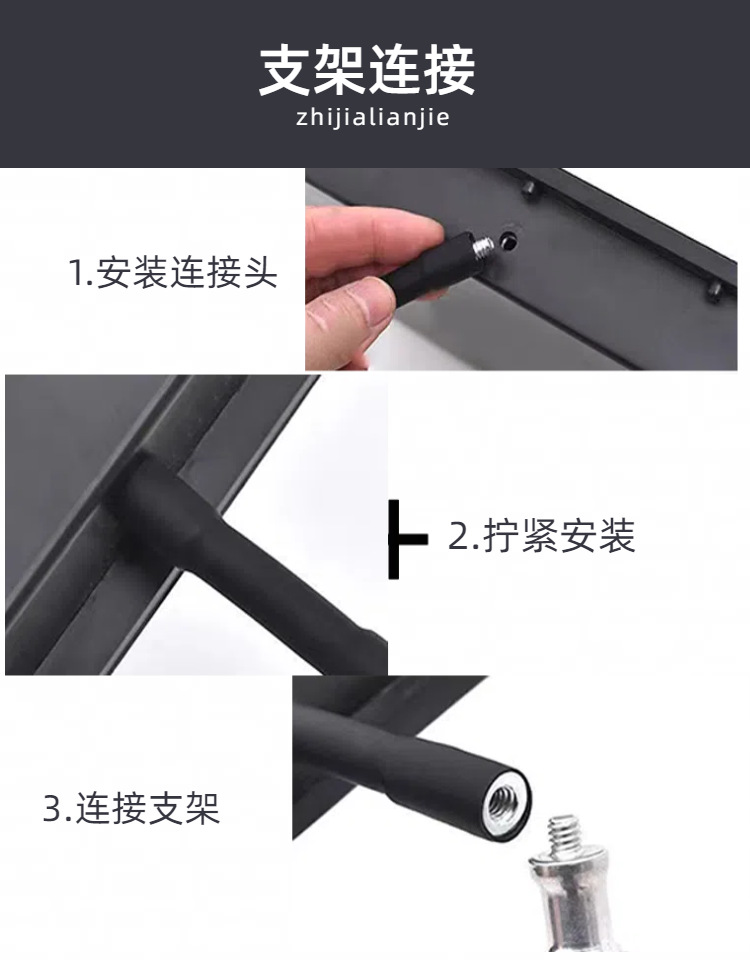 支架连接

zhijialianjie

1.安装连接头

2.拧紧安装

3.连接支架