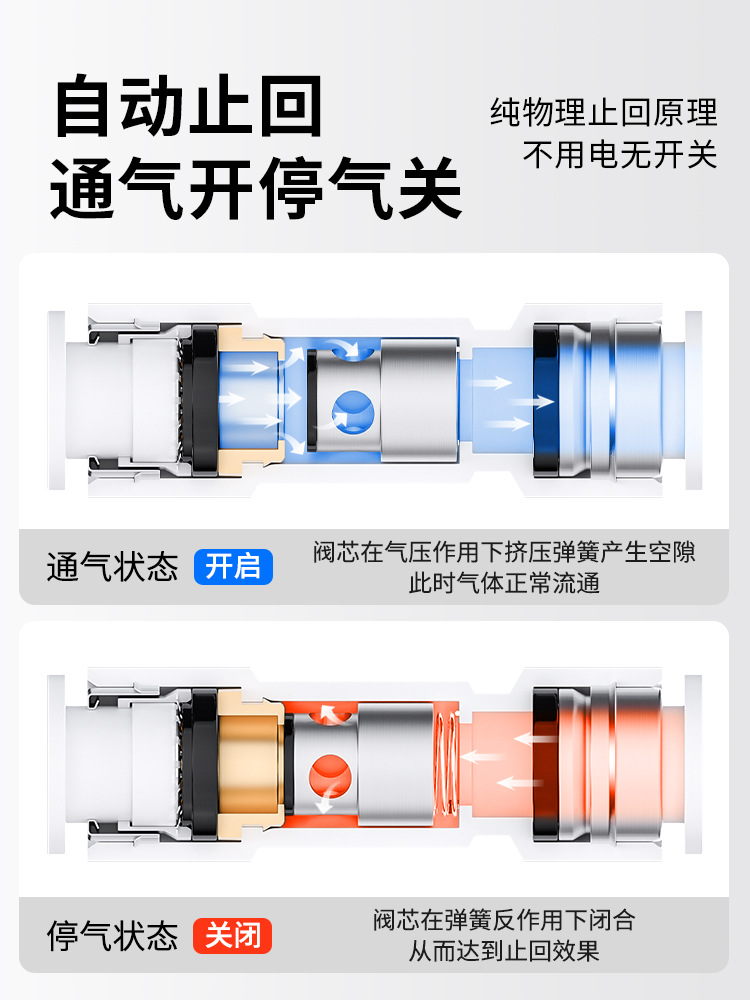 自动止回
通气开停气关

纯物理止回原理
不用电无开关

通气状态 开启

阀芯在气压作用下挤压弹簧产生空隙
此时气体正常流通

停气状态 关闭

阀芯在弹簧反作用下闭合
从而达到止回效果