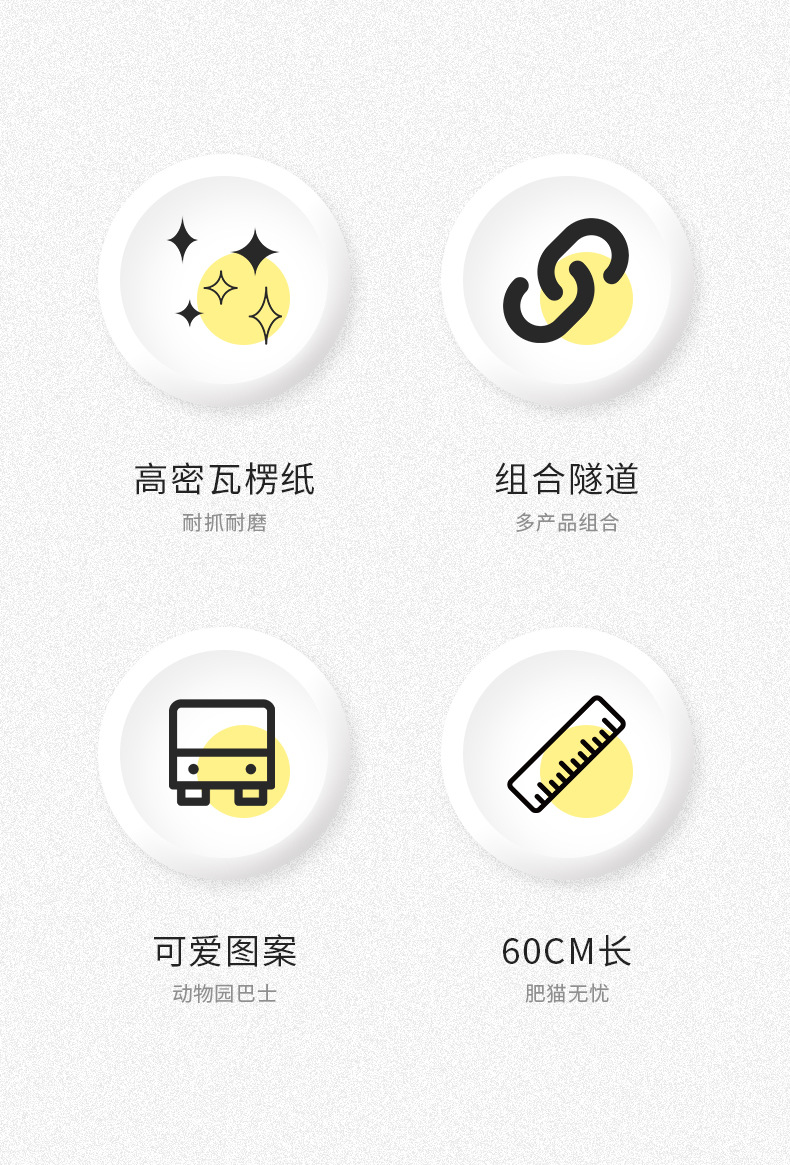 高密瓦楞纸
耐抓耐磨

组合隧道
多产品组合

可爱图案
动物园巴士

60CM长
肥猫无忧