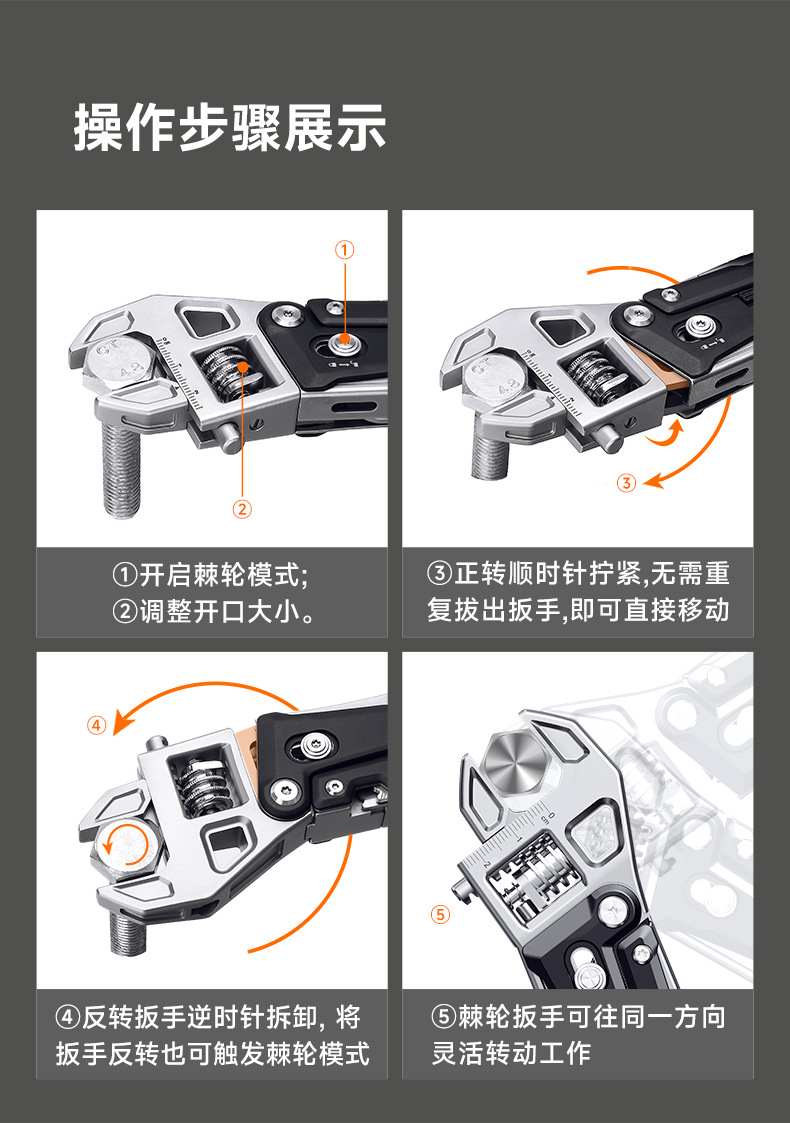 操作步骤展示

①

②

①开启棘轮模式;
②调整开口大小。

③

③正转顺时针拧紧,无需重复拔出扳手,即可直接移动

④

④反转扳手逆时针拆卸, 将扳手反转也可触发棘轮模式

⑤

⑤棘轮扳手可往同一方向灵活转动工作