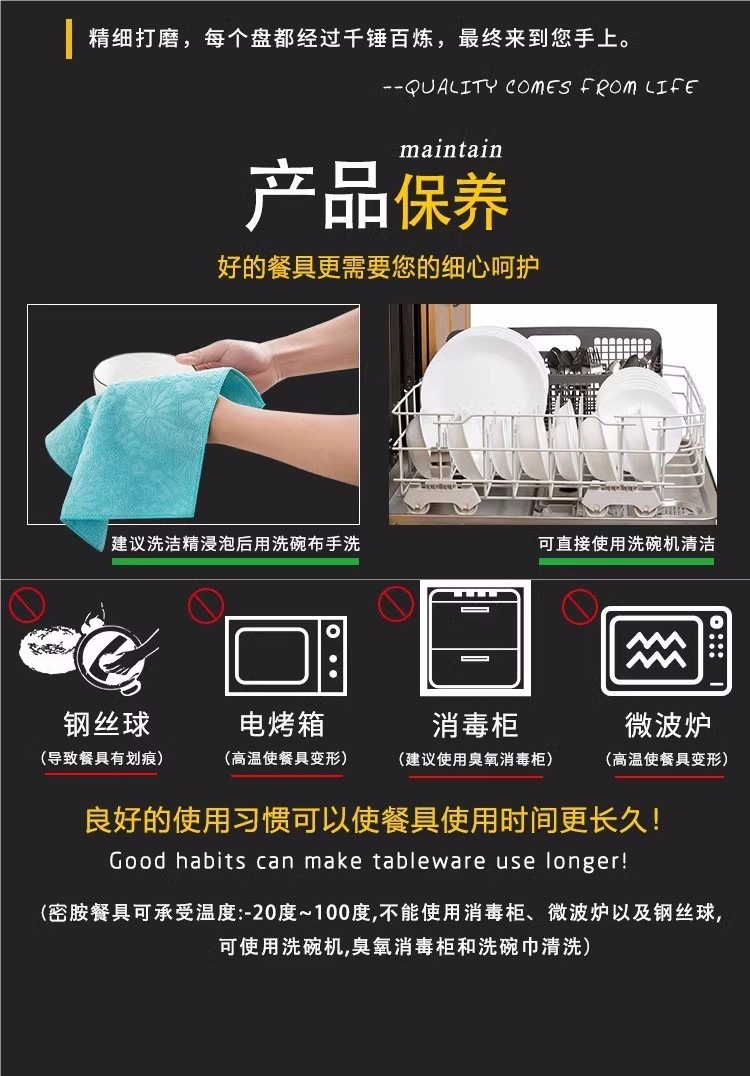 精细打磨，每个盘都经过千锤百炼，最终来到您手上。

--QUALITY COMES FROM LIFE

maintain
产品保养

好的餐具更需要您的细心呵护

建议洗洁精浸泡后用洗碗布手洗

可直接使用洗碗机清洁

钢丝球
（导致餐具有划痕）

电烤箱
（高温使餐具变形）

消毒柜
（建议使用臭氧消毒柜）

微波炉
（高温使餐具变形）

良好的使用习惯可以使餐具使用时间更长久！

Good habits can make tableware use longer!

（密胺餐具可承受温度:-20度~100度,不能使用消毒柜、微波炉以及钢丝球，可使用洗碗机,臭氧消毒柜和洗碗巾清洗）