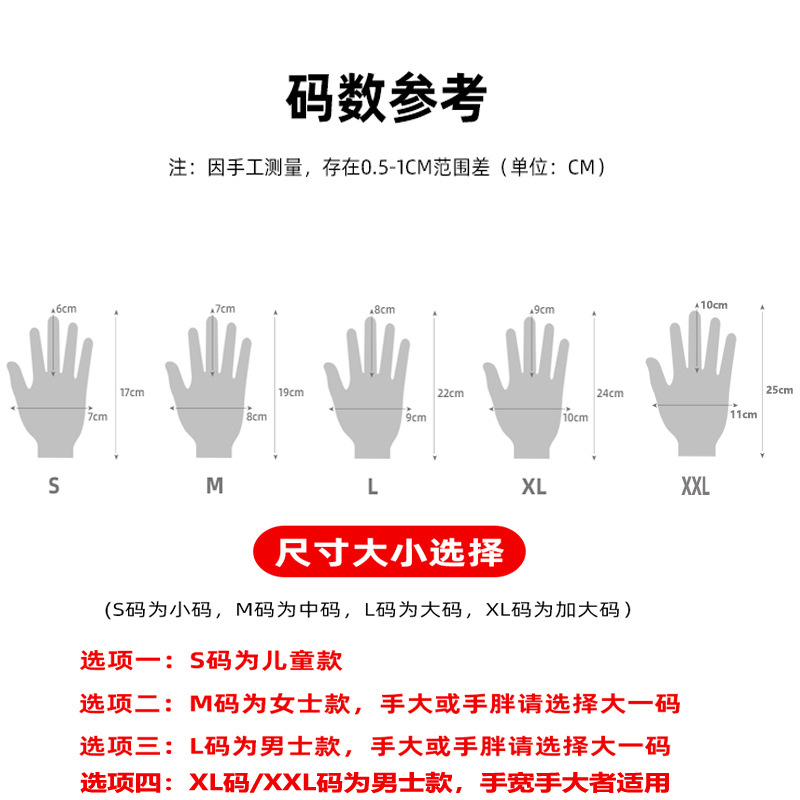 码数参考

注：因手工测量，存在0.5-1CM范围差（单位：CM）

6cm
17cm
7cm
S

7cm
19cm
8cm
M

8cm
22cm
9cm
L

9cm
24cm
10cm
XL

10cm
25cm
11cm
XXL

尺寸大小选择

（S码为小码，M码为中码，L码为大码，XL码为加大码）

选项一：S码为儿童款

选项二：M码为女士款，手大或手胖请选择大一码

选项三：L码为男士款，手大或手胖请选择大一码

选项四：XL码/XXL码为男士款，手宽手大者适用