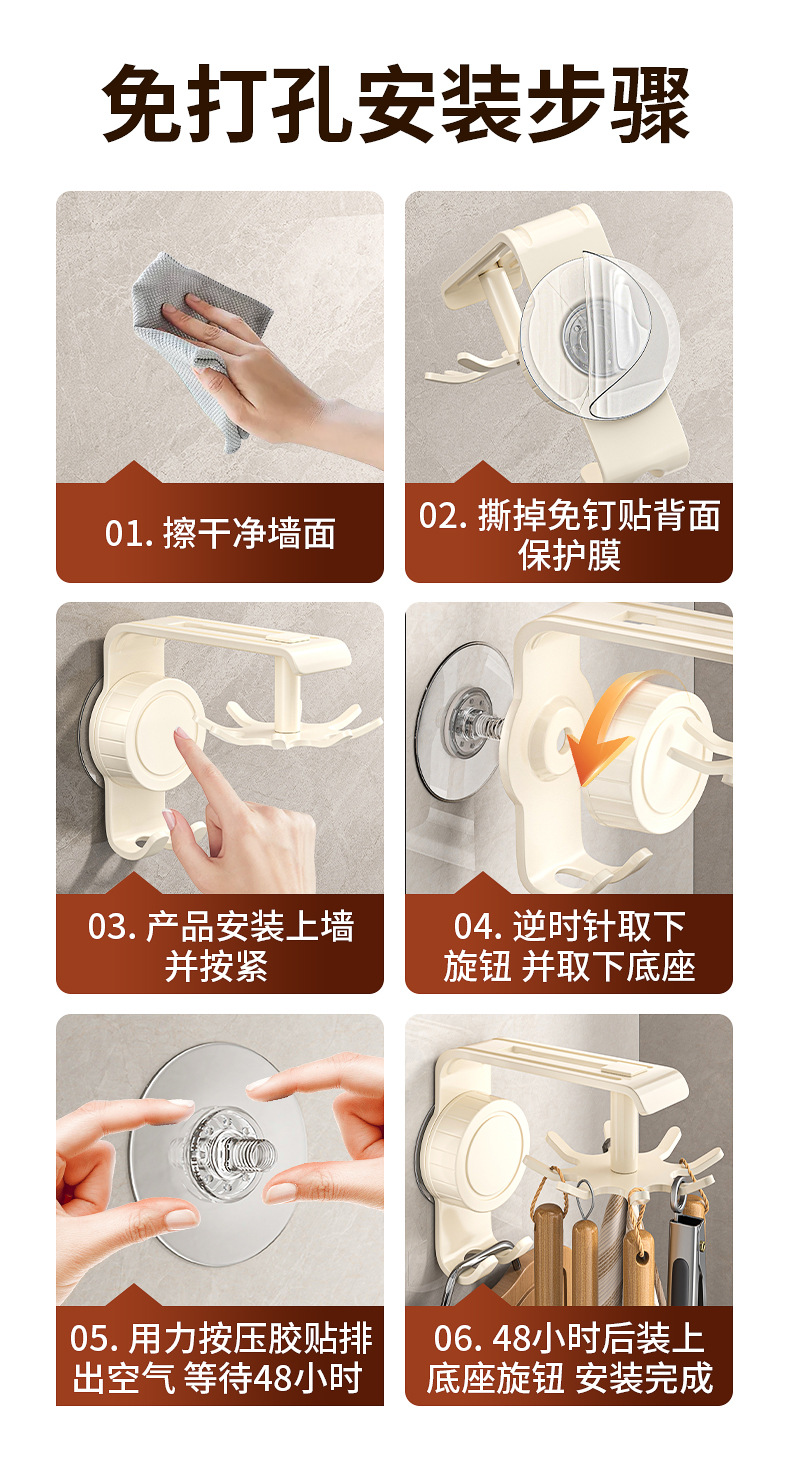 免打孔安装步骤

01. 擦干净墙面

02. 撕掉免钉贴背面保护膜

03. 产品安装上墙并按紧

04. 逆时针取下旋钮 并取下底座

05. 用力按压胶贴排出空气 等待48小时

06. 48小时后装上底座旋钮 安装完成