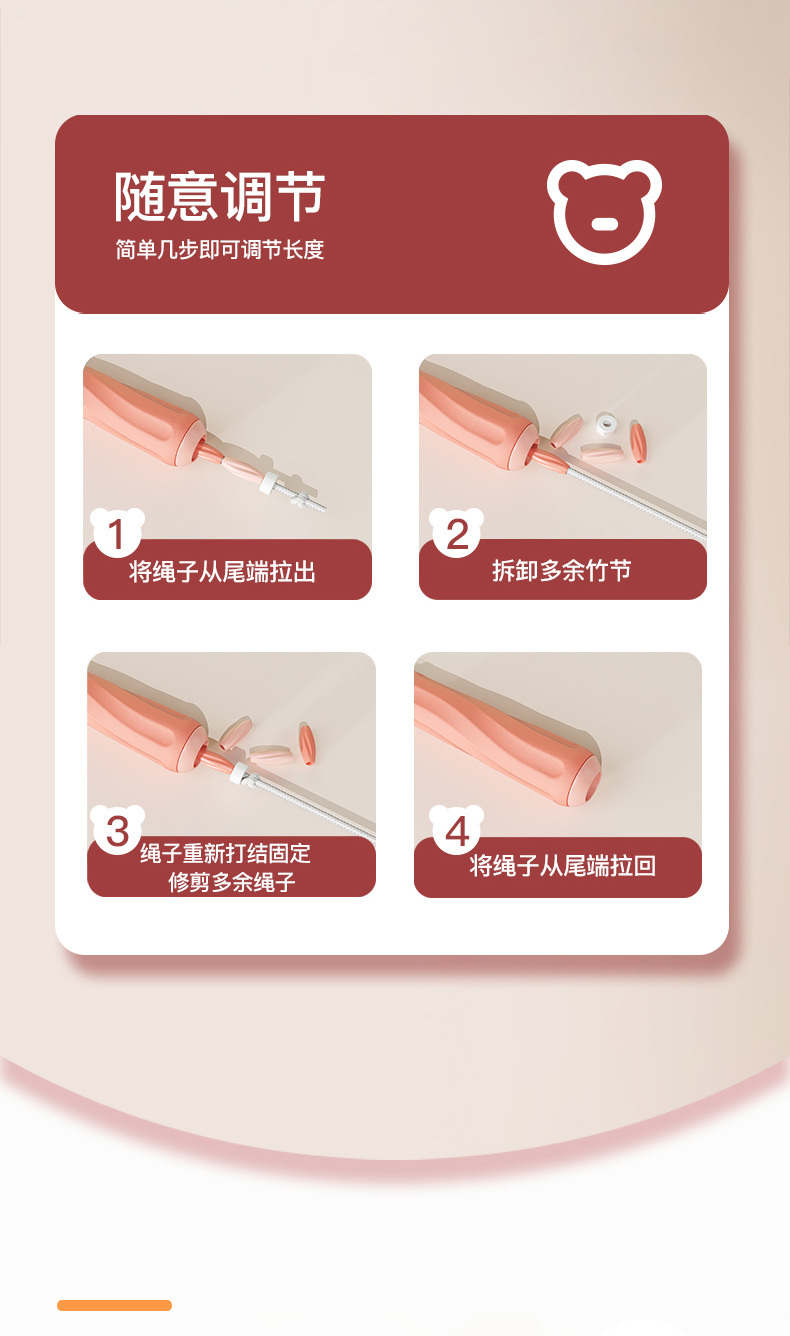 随意调节
简单几步即可调节长度

1
将绳子从尾端拉出

2
拆卸多余竹节

3
绳子重新打结固定
修剪多余绳子

4
将绳子从尾端拉回