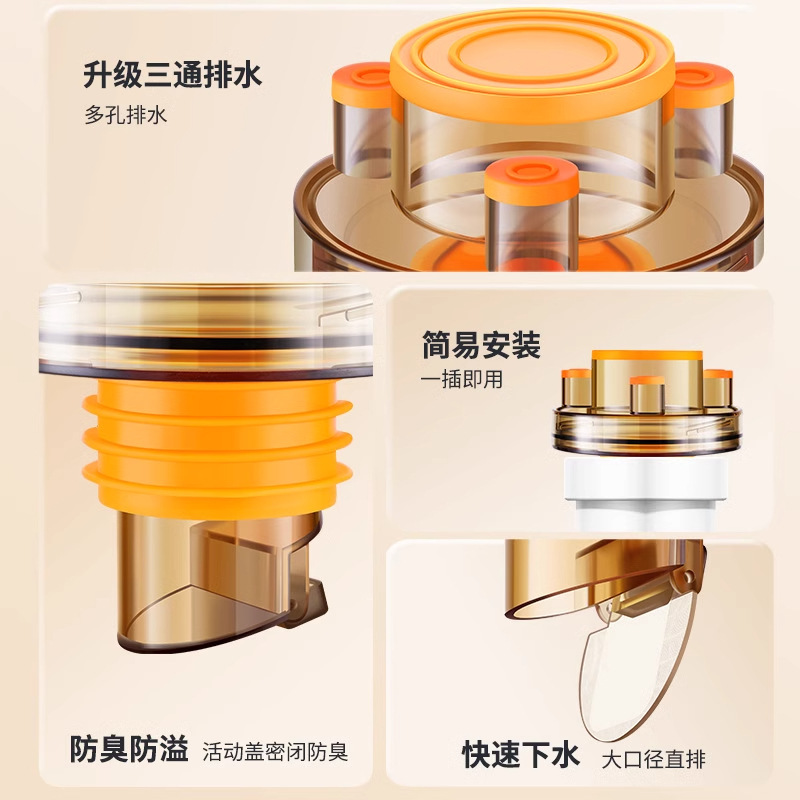 升级三通排水
多孔排水

简易安装
一插即用

防臭防溢 活动盖密闭防臭

快速下水 大口径直排