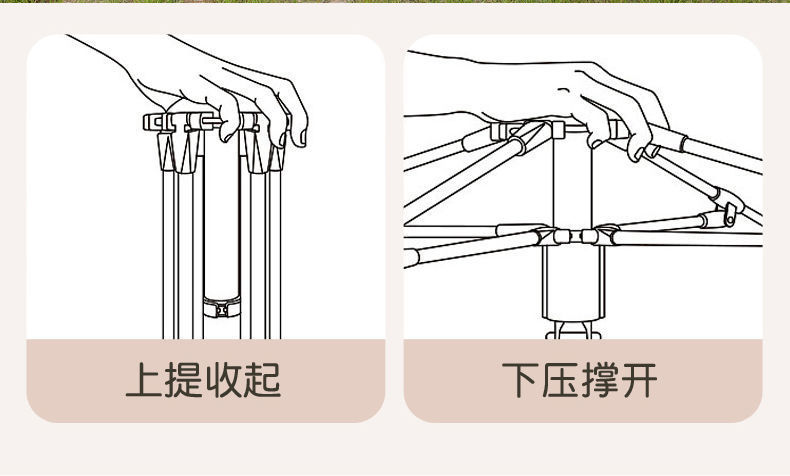 上提收起

下压撑开