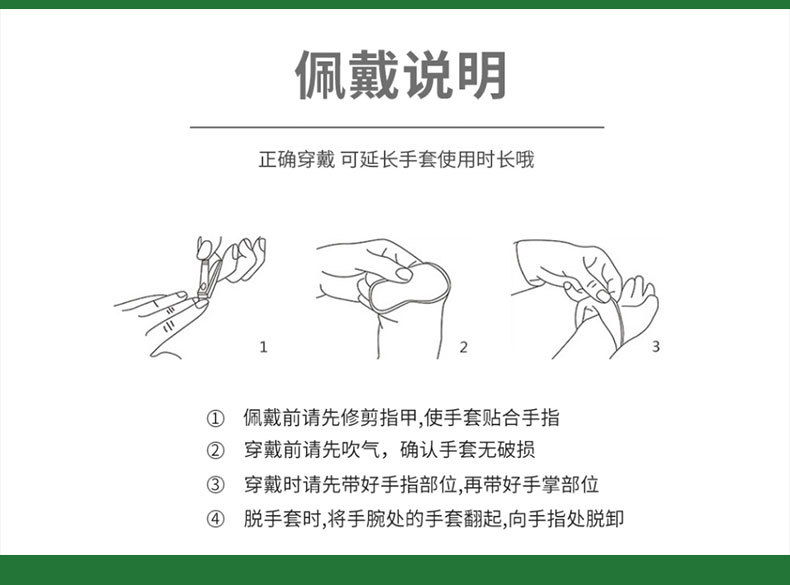 佩戴说明

正确穿戴 可延长手套使用时长哦

1

2

3

① 佩戴前请先修剪指甲,使手套贴合手指

② 穿戴前请先吹气，确认手套无破损

③ 穿戴时请先带好手指部位,再带好手掌部位

④ 脱手套时,将手腕处的手套翻起,向手指处脱卸