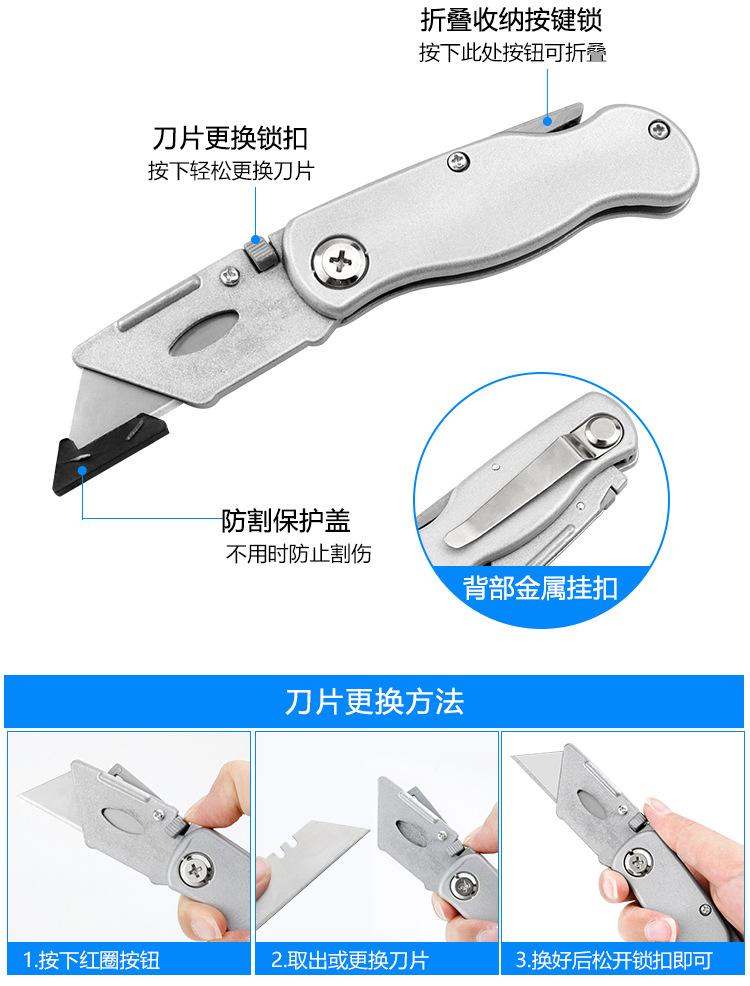 折叠收纳按键锁
按下此处按钮可折叠

刀片更换锁扣
按下轻松更换刀片

防割保护盖
不用时防止割伤

背部金属挂扣

刀片更换方法

1.按下红圈按钮

2.取出或更换刀片

3.换好后松开锁扣即可