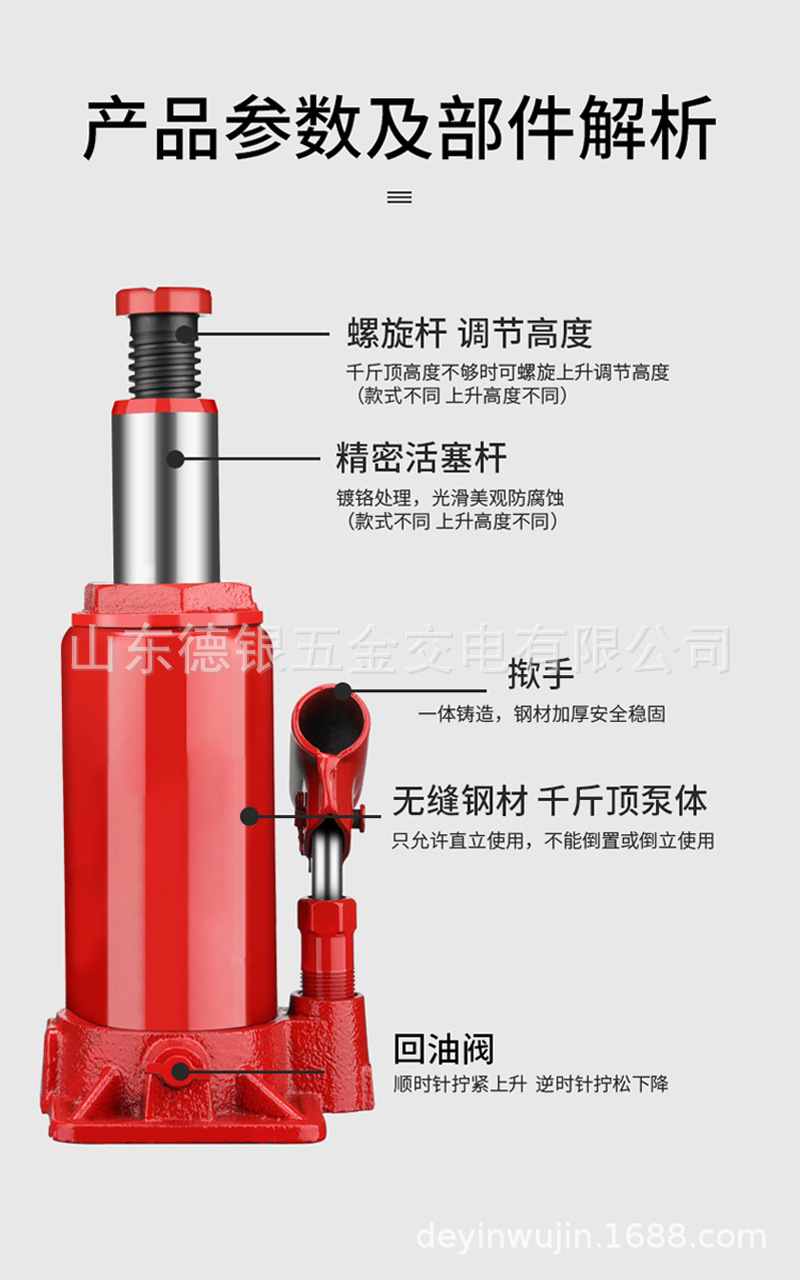 产品参数及部件解析

螺旋杆 调节高度
千斤顶高度不够时可螺旋上升调节高度
（款式不同 上升高度不同）

精密活塞杆
镀铬处理，光滑美观防腐蚀
（款式不同 上升高度不同）

山东德银五金交电有限公司

揿手
一体铸造，钢材加厚安全稳固

无缝钢材 千斤顶泵体
只允许直立使用，不能倒置或倒立使用

回油阀
顺时针拧紧上升 逆时针拧松下降

deyinwujin.1688.com