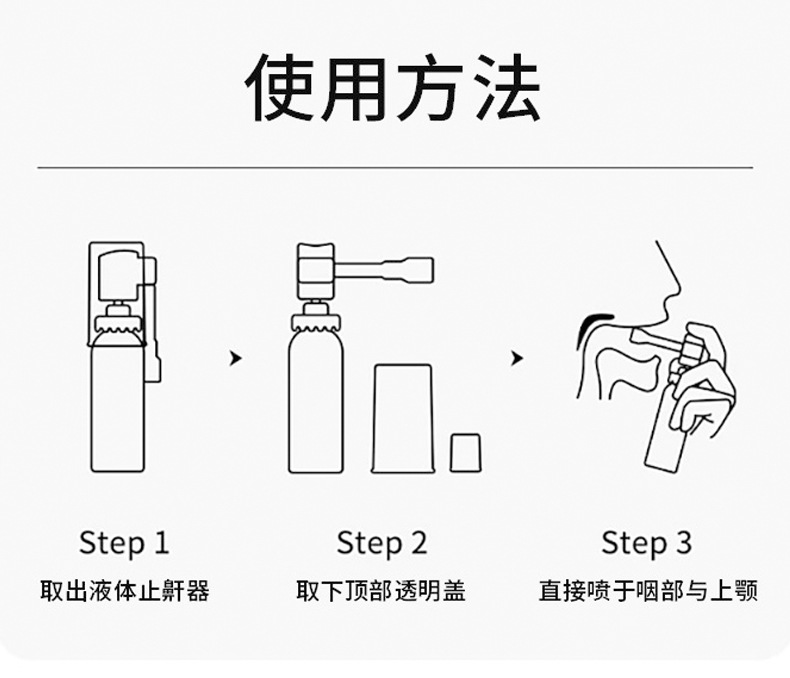 使用方法

Step 1
取出液体止鼾器

Step 2
取下顶部透明盖

Step 3
直接喷于咽部与上颚