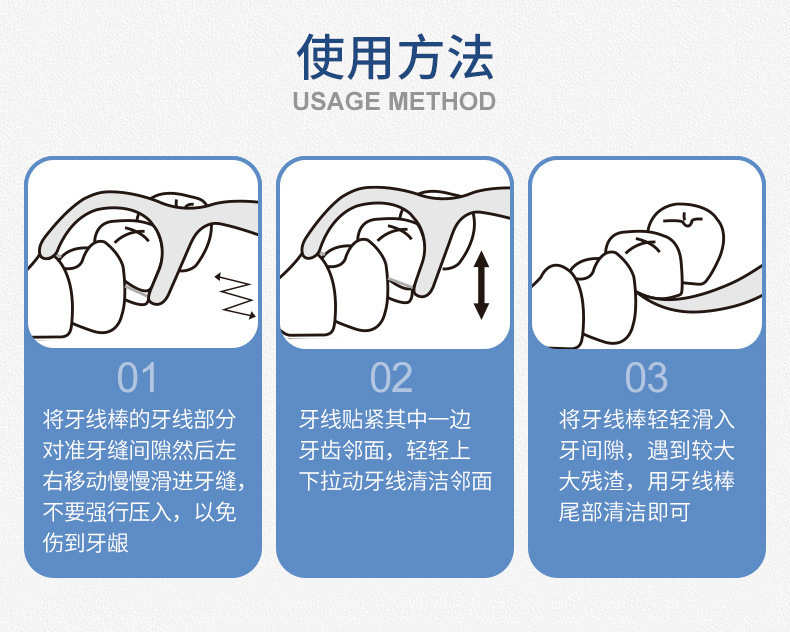 使用方法
USAGE METHOD

01
将牙线棒的牙线部分对准牙缝间隙然后左右移动慢慢滑进牙缝，不要强行压入，以免伤到牙龈

02
牙线贴紧其中一边牙齿邻面，轻轻上下拉动牙线清洁邻面

03
将牙线棒轻轻滑入牙间隙，遇到较大大残渣，用牙线棒尾部清洁即可