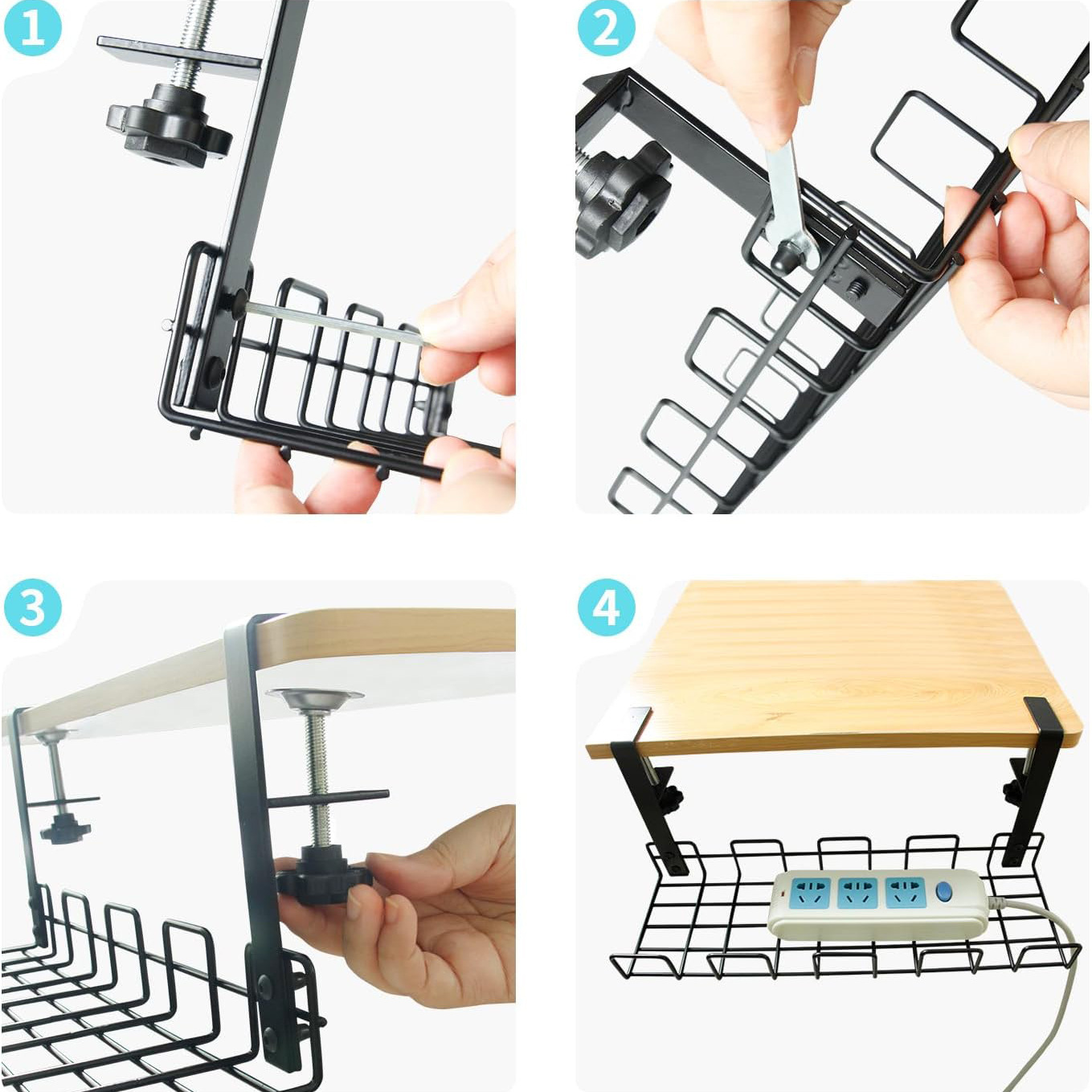 1

2

3

4