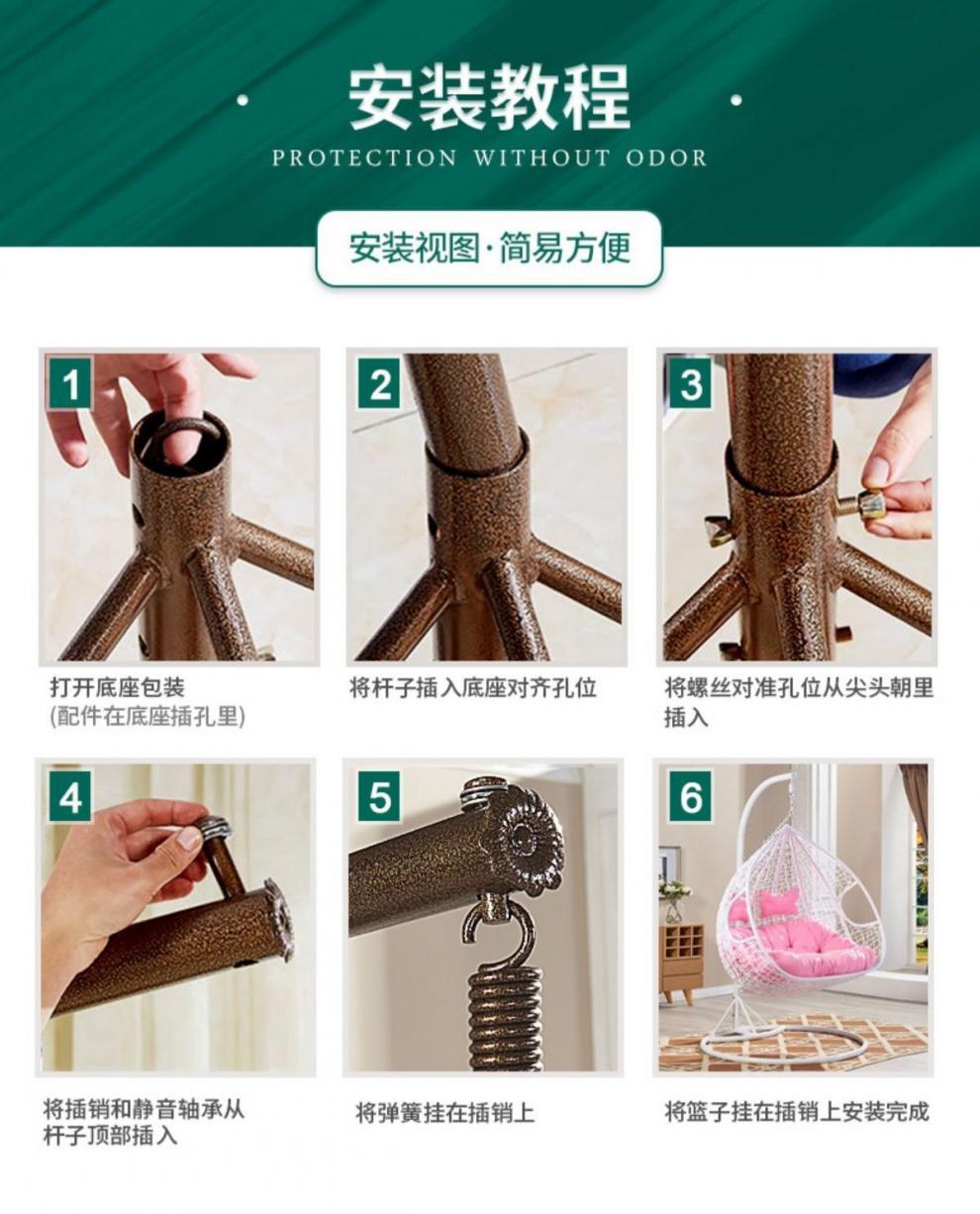 安装教程

PROTECTION WITHOUT ODOR

安装视图·简易方便

1

打开底座包装
(配件在底座插孔里)

2

将杆子插入底座对齐孔位

3

将螺丝对准孔位从尖头朝里插入

4

将插销和静音轴承从杆子顶部插入

5

将弹簧挂在插销上

6

将篮子挂在插销上安装完成