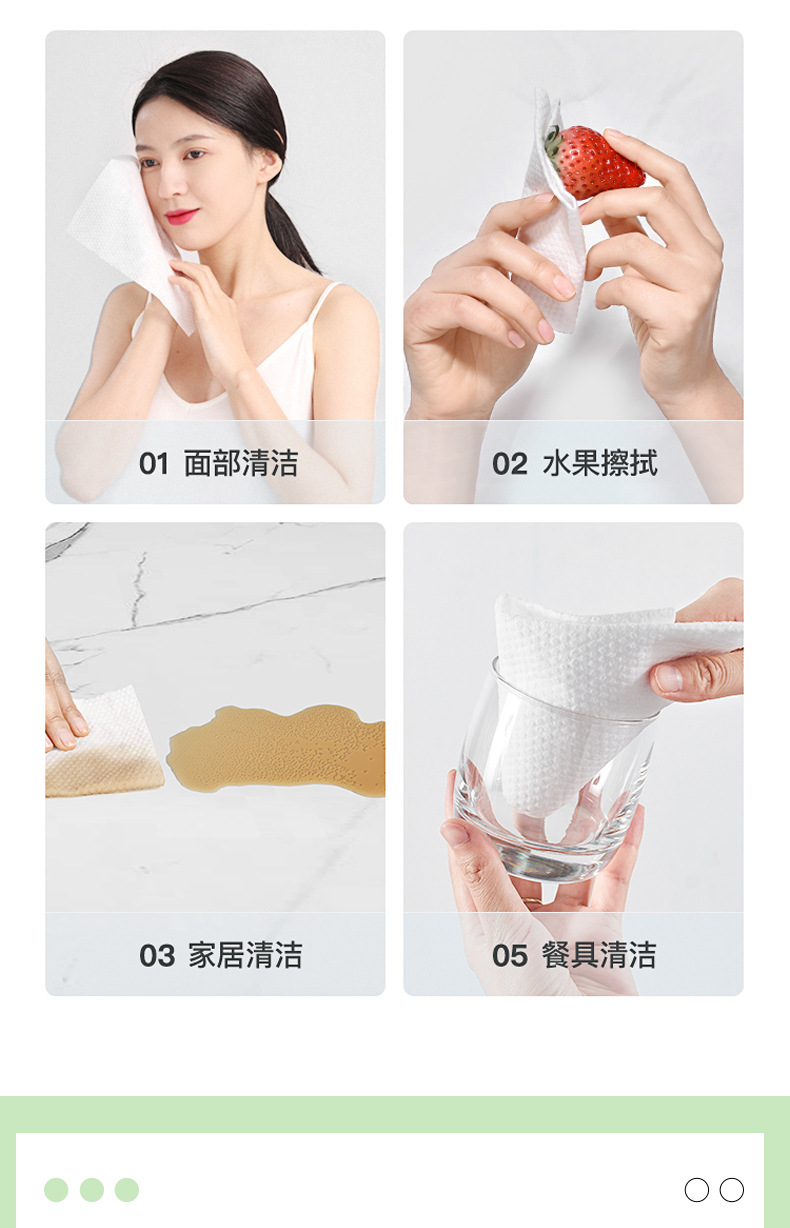 01 面部清洁

02 水果擦拭

03 家居清洁

05 餐具清洁