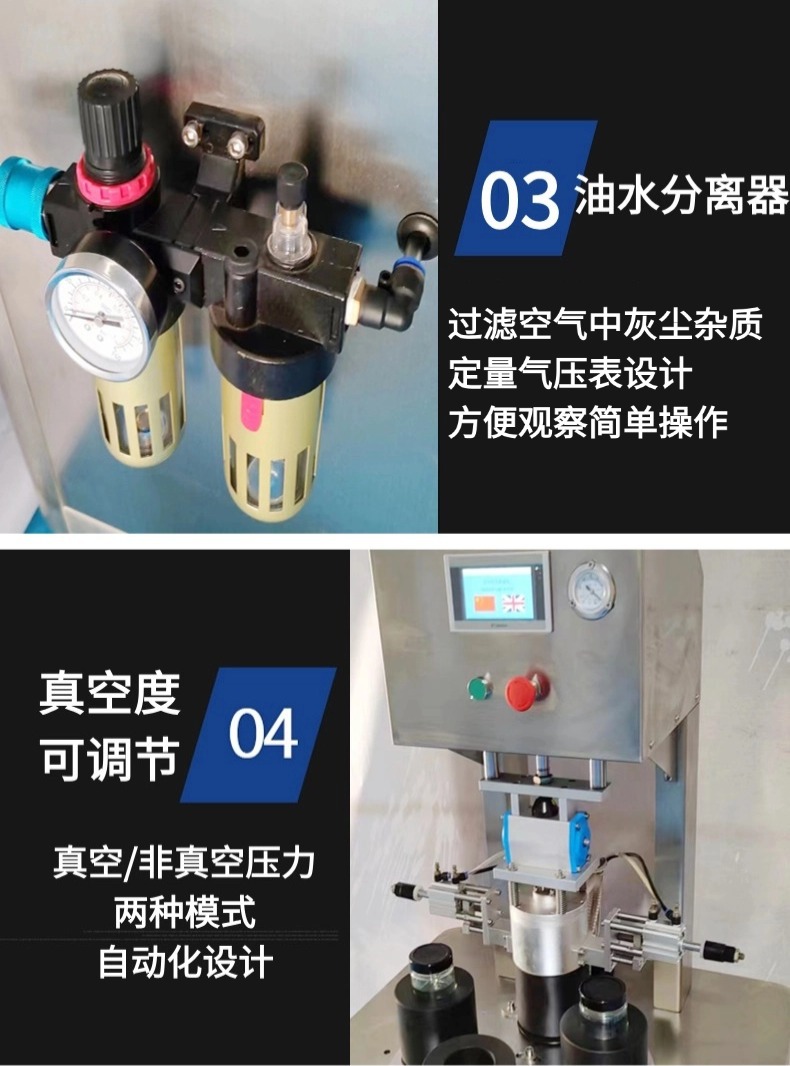 03 油水分离器

过滤空气中灰尘杂质
定量气压表设计
方便观察简单操作

真空度
可调节

04

真空/非真空压力
两种模式
自动化设计