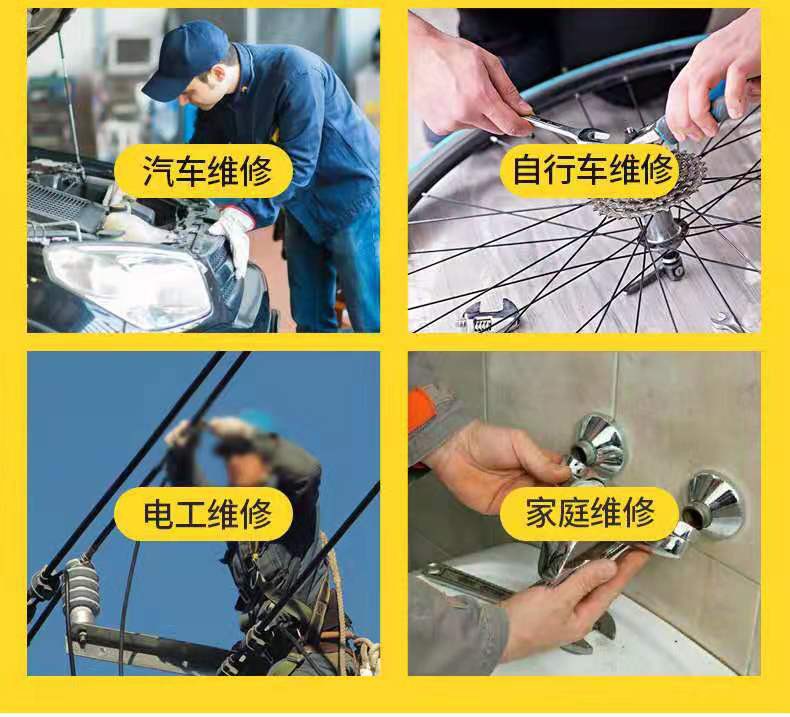 汽车维修

自行车维修

电工维修

家庭维修