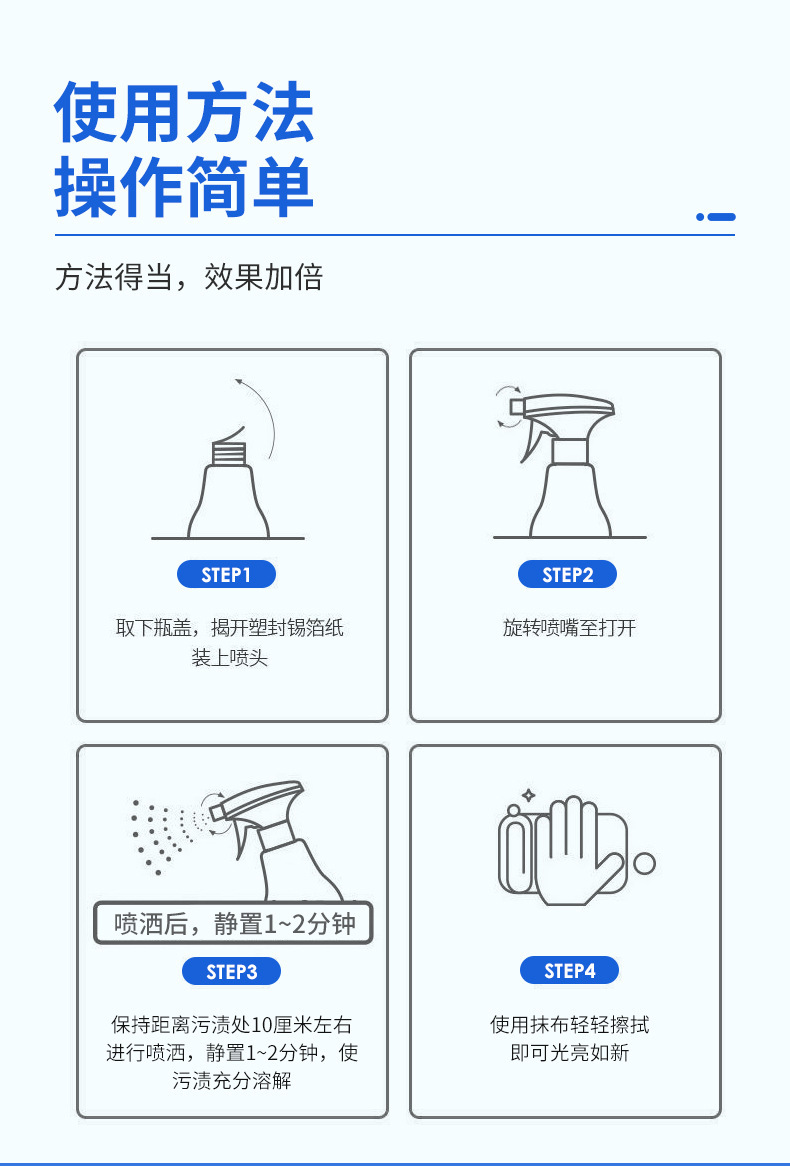 使用方法
操作简单

方法得当，效果加倍

STEP1

取下瓶盖，揭开塑封锡箔纸装上喷头

STEP2

旋转喷嘴至打开

喷洒后，静置1~2分钟

STEP3

保持距离污渍处10厘米左右进行喷洒，静置1~2分钟，使污渍充分溶解

STEP4

使用抹布轻轻擦拭即可光亮如新