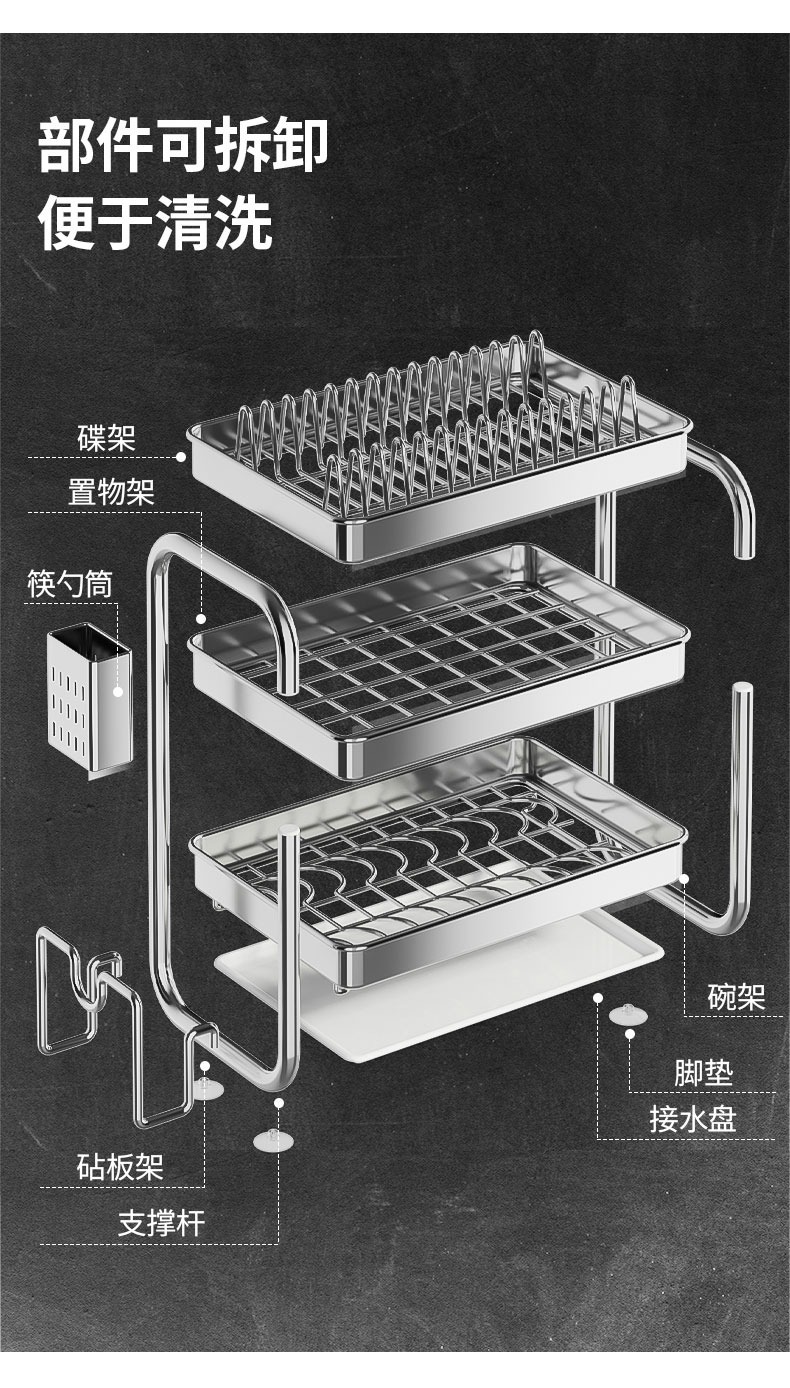 部件可拆卸
便于清洗

碟架

置物架

筷勺筒

碗架

脚垫

接水盘

砧板架

支撑杆