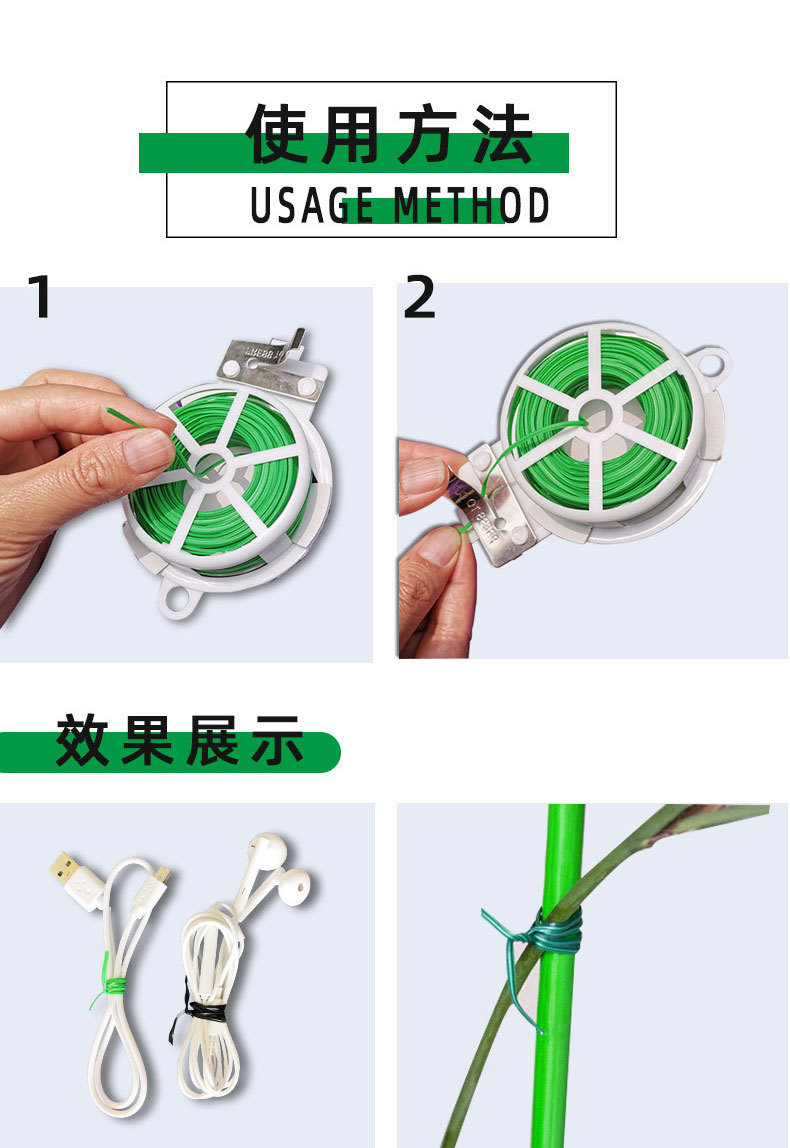 使用方法
USAGE METHOD

1

2

效果展示