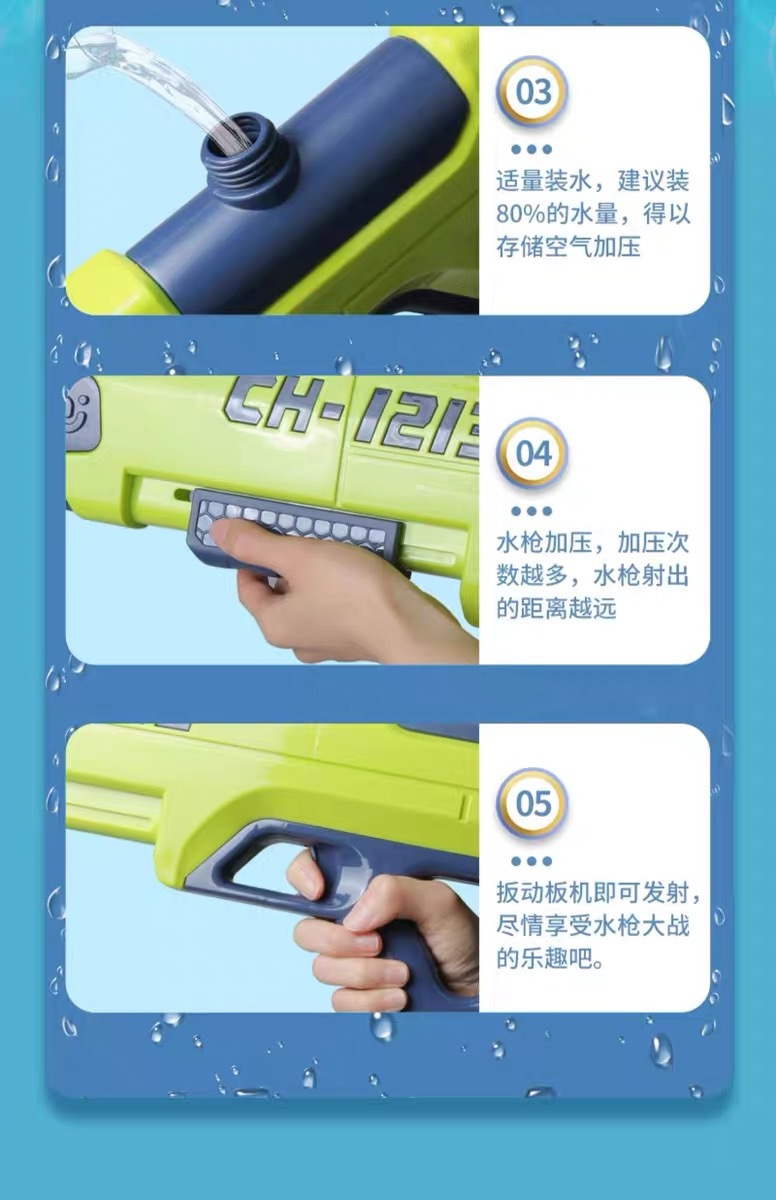 03

适量装水，建议装80%的水量，得以存储空气加压

CH-1213

04

水枪加压，加压次数越多，水枪射出的距离越远

05

扳动板机即可发射，尽情享受水枪大战的乐趣吧。