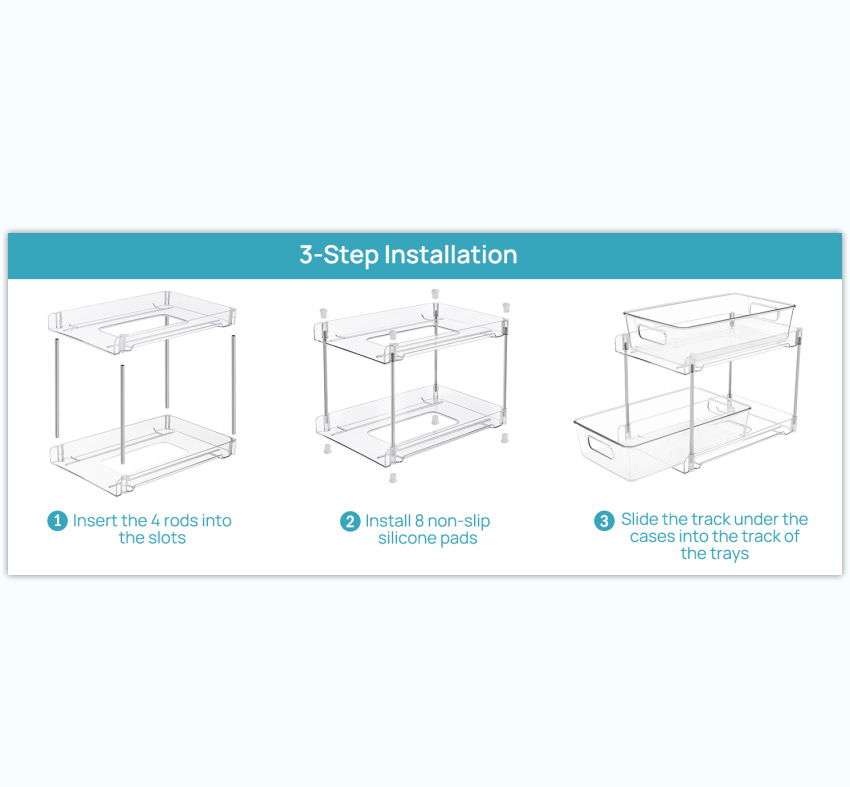 3-Step Installation

1 Insert the 4 rods into the slots

2 Install 8 non-slip silicone pads

3 Slide the track under the cases into the track of the trays