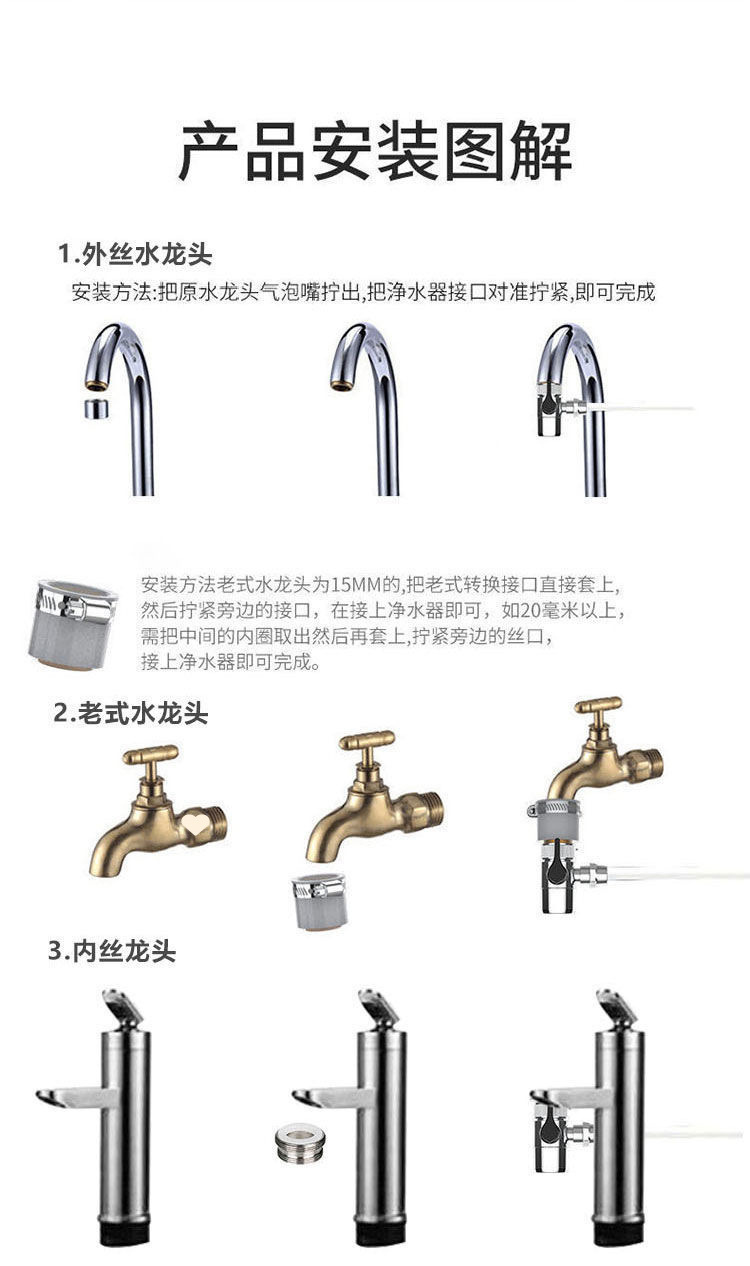 产品安装图解

1.外丝水龙头

安装方法:把原水龙头气泡嘴拧出,把净水器接口对准拧紧,即可完成

安装方法老式水龙头为15MM的,把老式转换接口直接套上,然后拧紧旁边的接口，在接上净水器即可，如20毫米以上，需把中间的内圈取出然后再套上,拧紧旁边的丝口,接上净水器即可完成。

2.老式水龙头

3.内丝龙头