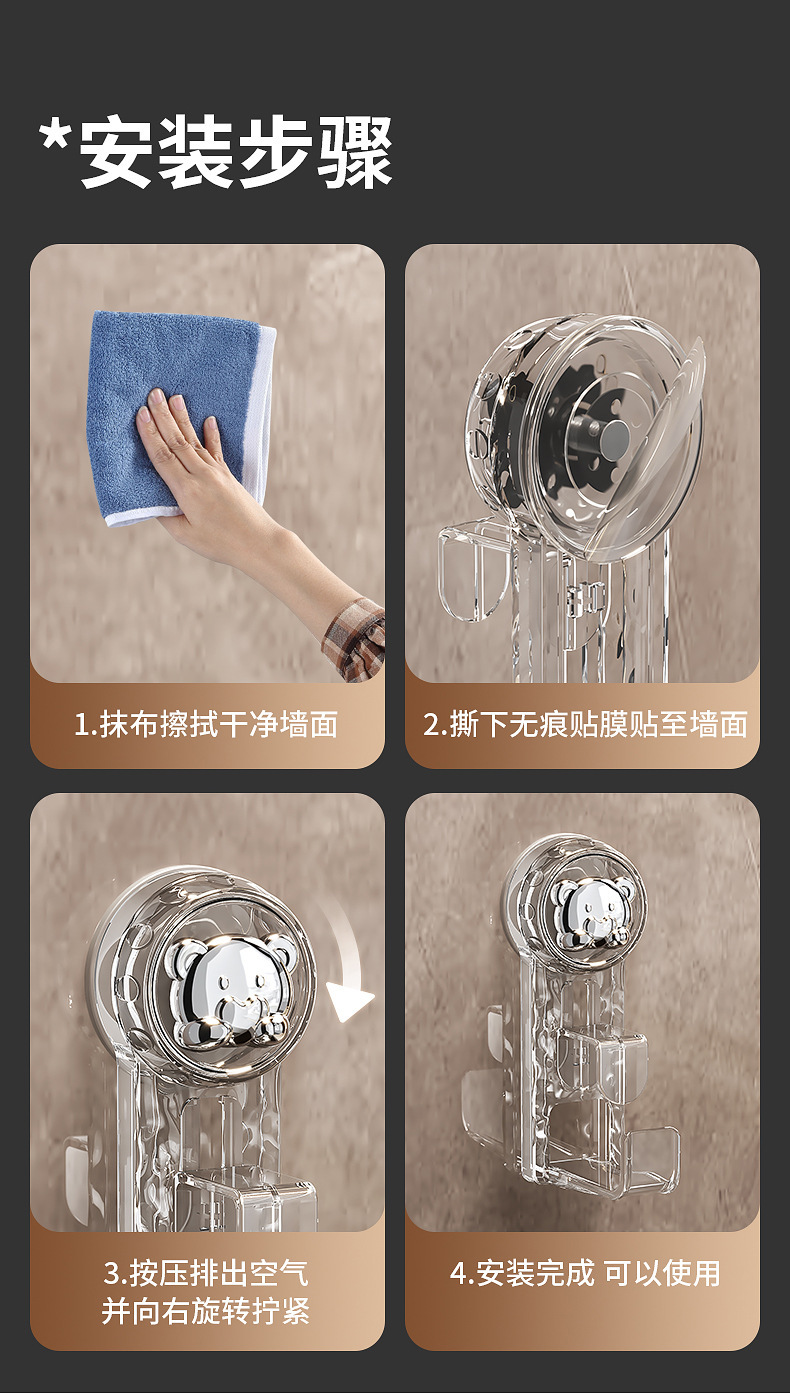 *安装步骤

1.抹布擦拭干净墙面

2.撕下无痕贴膜贴至墙面

3.按压排出空气
并向右旋转拧紧

4.安装完成 可以使用