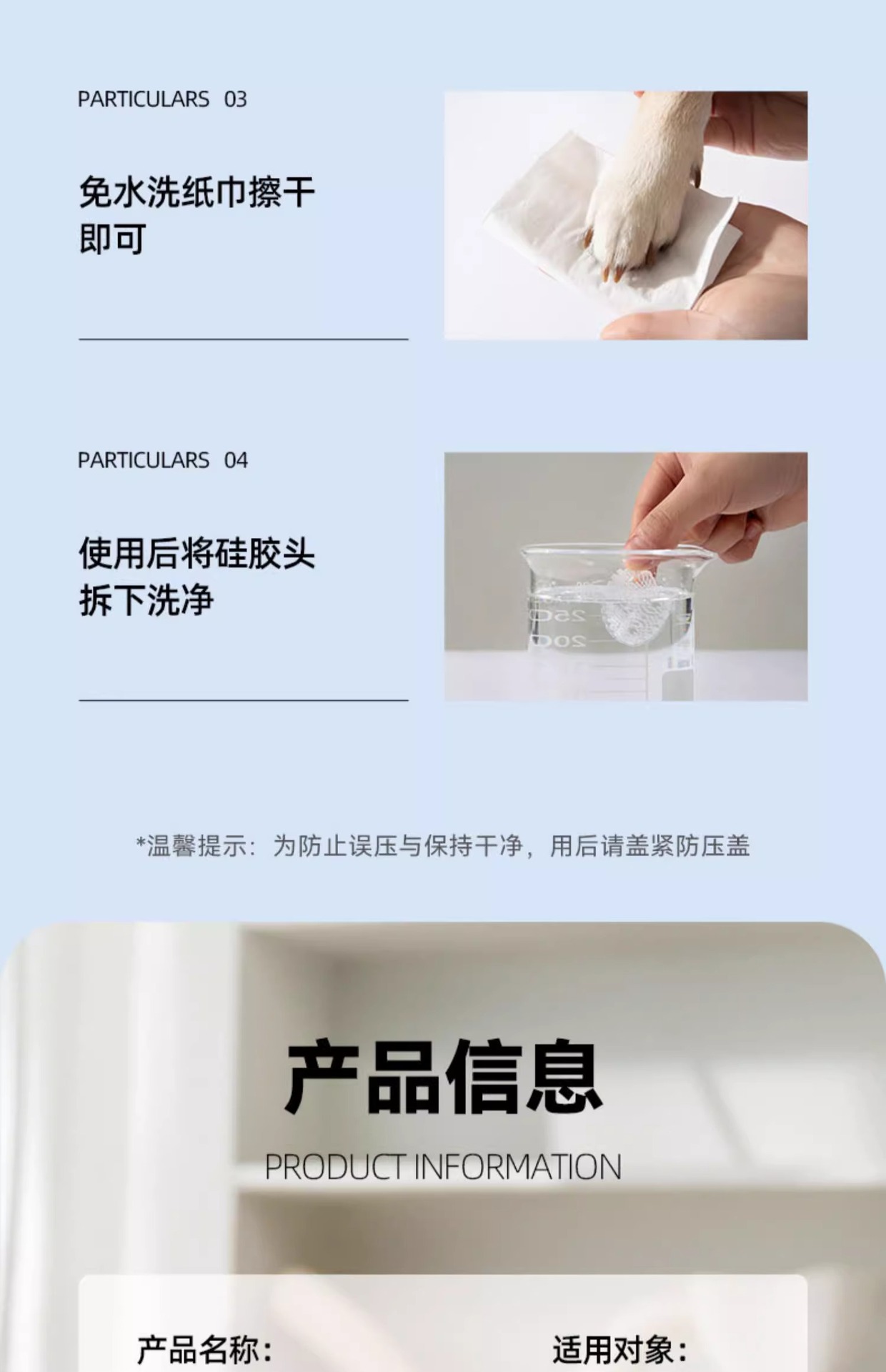 PARTICULARS 03

免水洗纸巾擦干即可

PARTICULARS 04

使用后将硅胶头拆下洗净

250

200

*温馨提示：为防止误压与保持干净，用后请盖紧防压盖

产品信息

PRODUCT INFORMATION

产品名称：

适用对象：