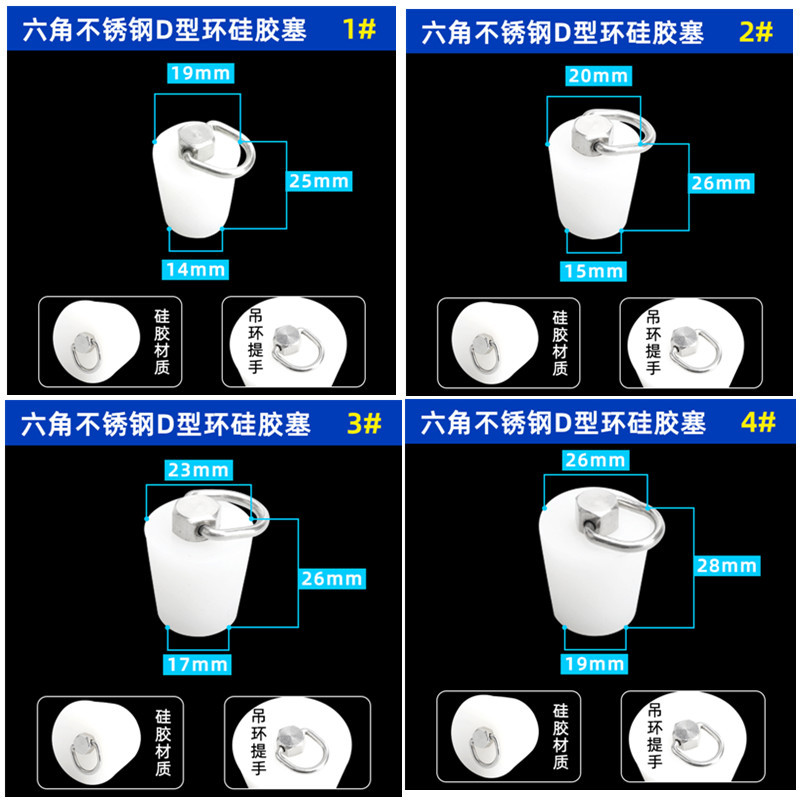 六角不锈钢D型环硅胶塞 1#

19mm

25mm

14mm

硅胶材质

吊环提手

六角不锈钢D型环硅胶塞 2#

20mm

26mm

15mm

硅胶材质

吊环提手

六角不锈钢D型环硅胶塞 3#

23mm

26mm

17mm

硅胶材质

吊环提手

六角不锈钢D型环硅胶塞 4#

26mm

28mm

19mm

硅胶材质

吊环提手