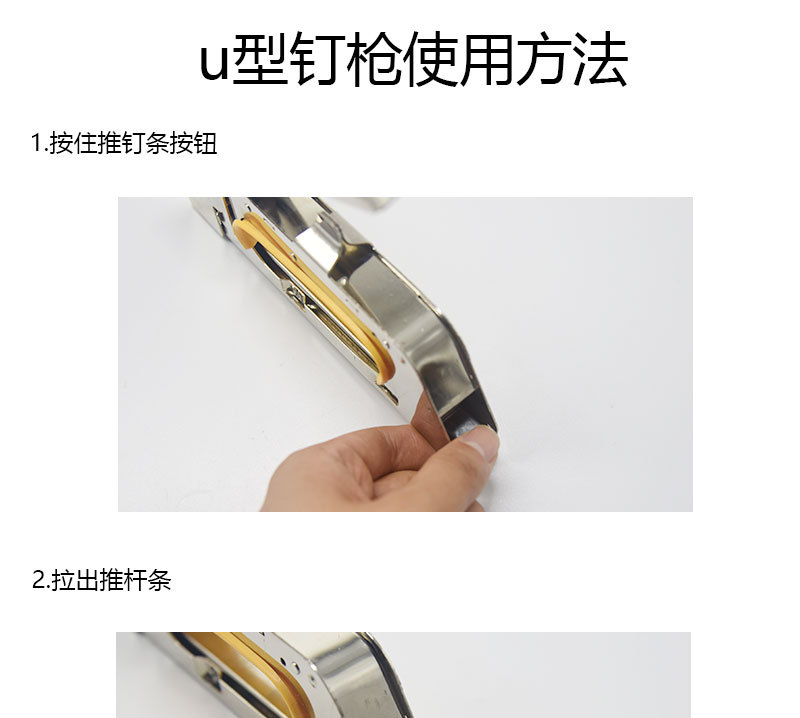 u型钉枪使用方法

1.按住推钉条按钮

2.拉出推杆条