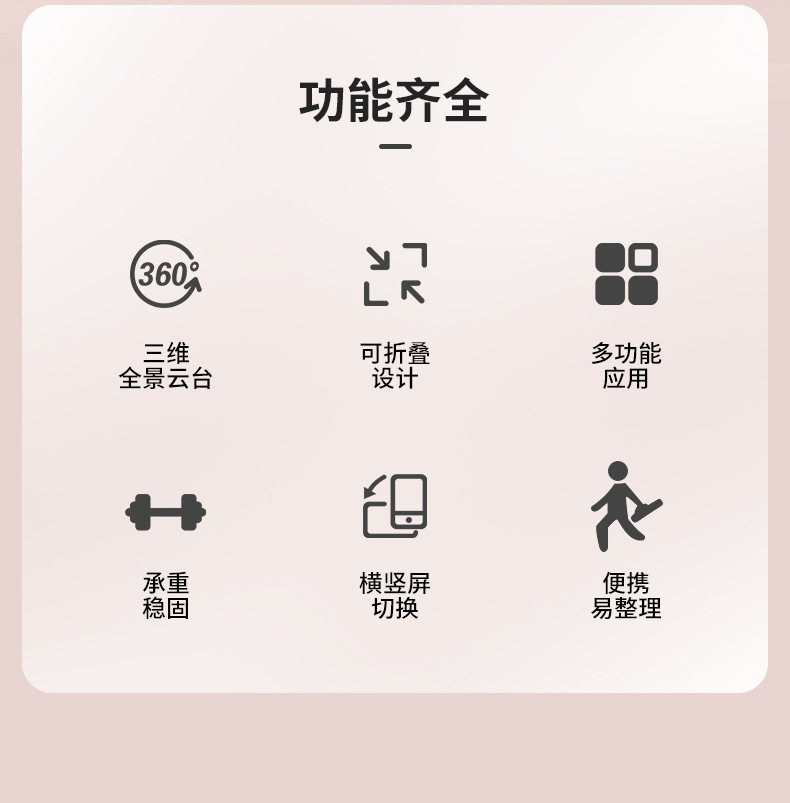 功能齐全

360°

三维
全景云台

可折叠
设计

多功能
应用

承重
稳固

横竖屏
切换

便携
易整理