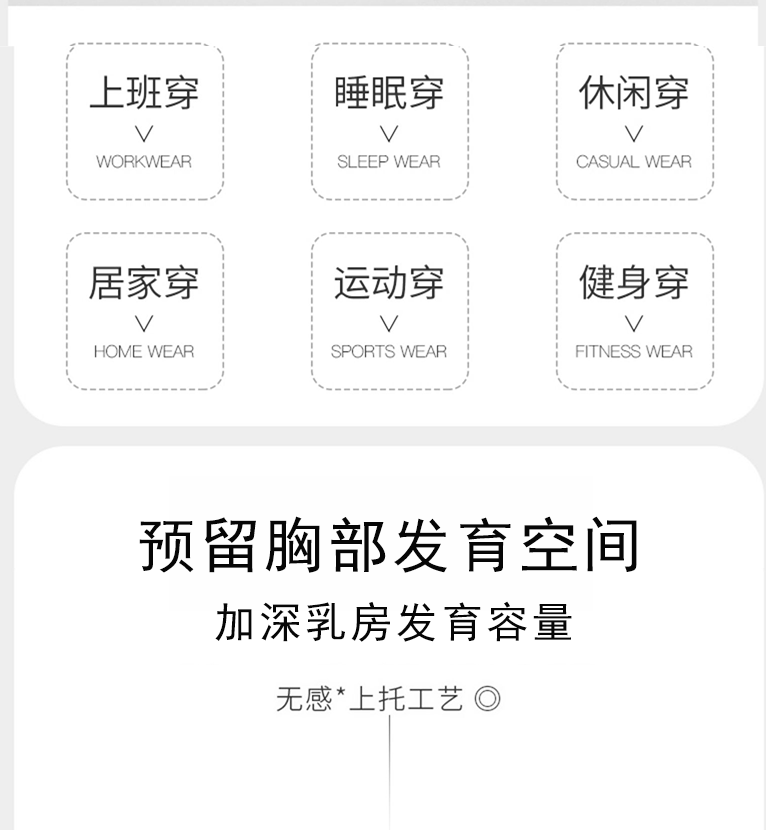 上班穿
V
WORKWEAR

睡眠穿
V
SLEEP WEAR

休闲穿
V
CASUAL WEAR

居家穿
V
HOME WEAR

运动穿
V
SPORTS WEAR

健身穿
V
FITNESS WEAR

预留胸部发育空间

加深乳房发育容量

无感*上托工艺 ◎