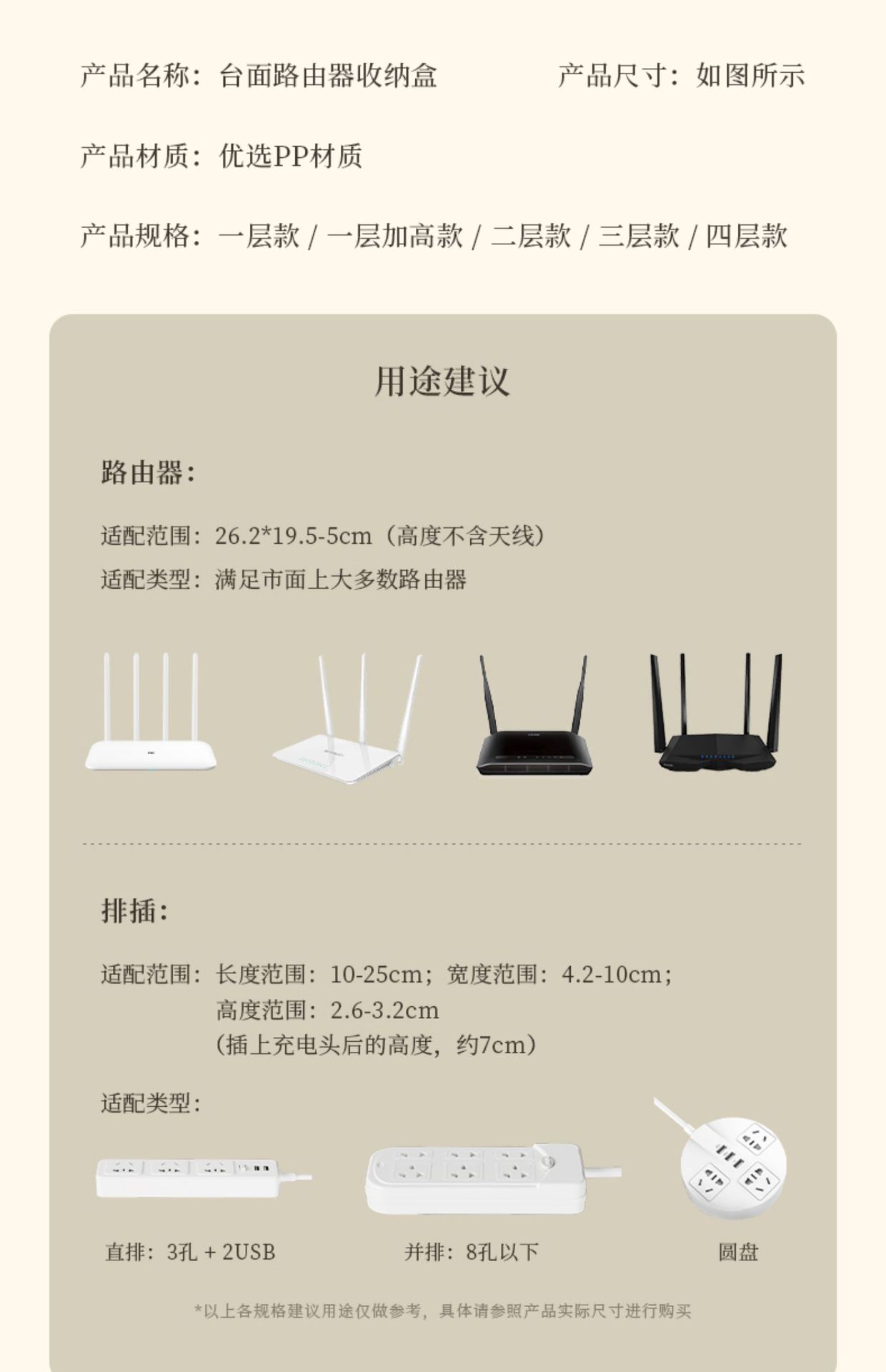 产品名称：台面路由器收纳盒

产品尺寸：如图所示

产品材质：优选PP材质

产品规格：一层款 / 一层加高款 / 二层款 / 三层款 / 四层款

用途建议

路由器：

适配范围：26.2*19.5-5cm（高度不含天线）
适配类型：满足市面上大多数路由器

排插：

适配范围：长度范围：10-25cm；宽度范围：4.2-10cm；
高度范围：2.6-3.2cm
（插上充电头后的高度，约7cm）

适配类型：

直排：3孔 + 2USB

并排：8孔以下

圆盘

*以上各规格建议用途仅做参考，具体请参照产品实际尺寸进行购买