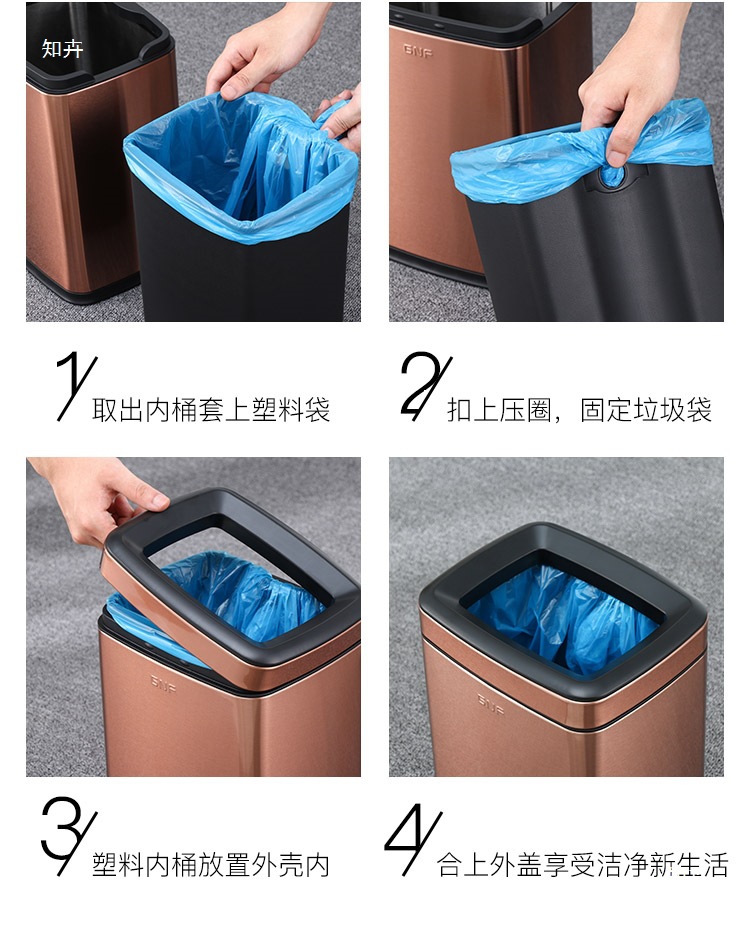 知卉

GNF

1 取出内桶套上塑料袋

2 扣上压圈，固定垃圾袋

GNF

GNF

3 塑料内桶放置外壳内

4 合上外盖享受洁净新生活