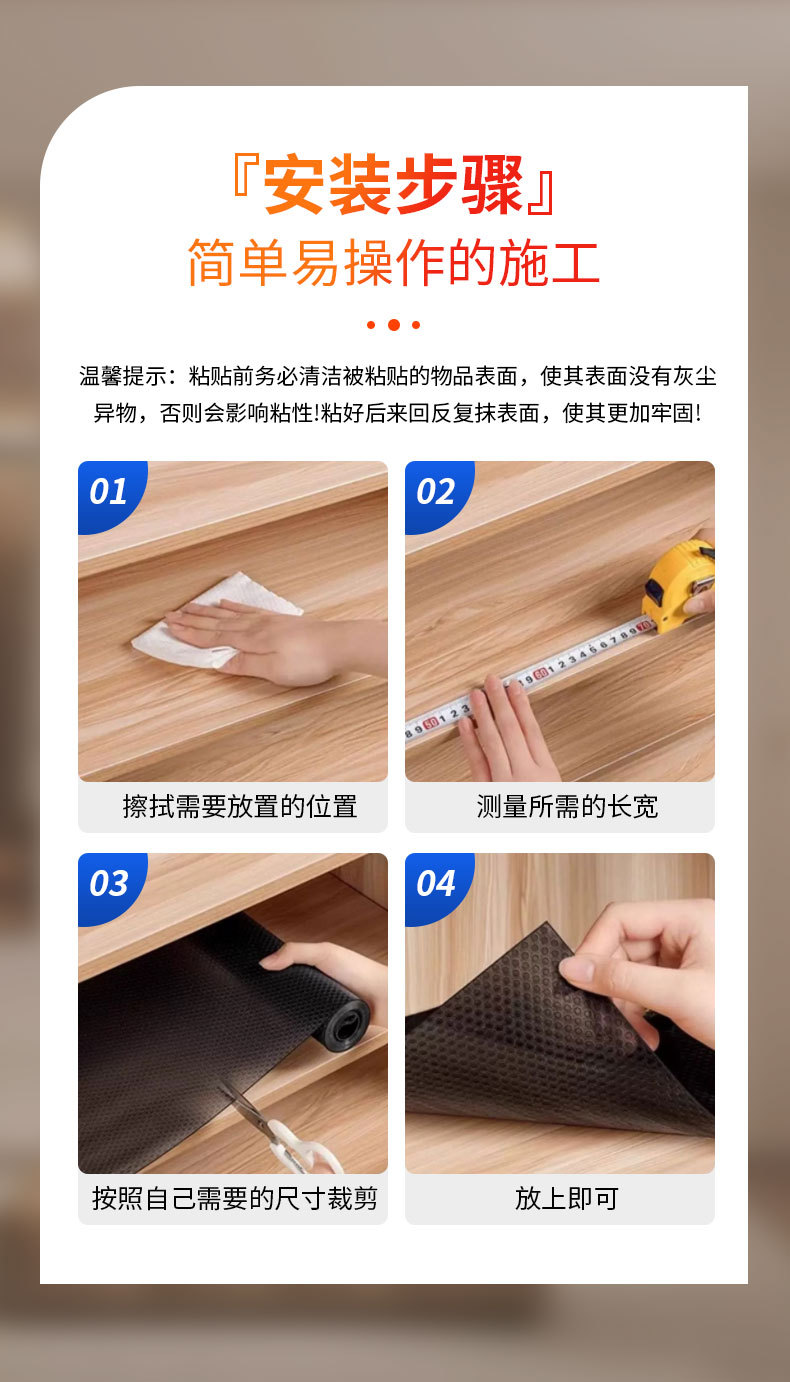 『安装步骤』
简单易操作的施工

温馨提示：粘贴前务必清洁被粘贴的物品表面，使其表面没有灰尘异物，否则会影响粘性!粘好后来回反复抹表面，使其更加牢固!

01
擦拭需要放置的位置

02
测量所需的长宽

03
按照自己需要的尺寸裁剪

04
放上即可