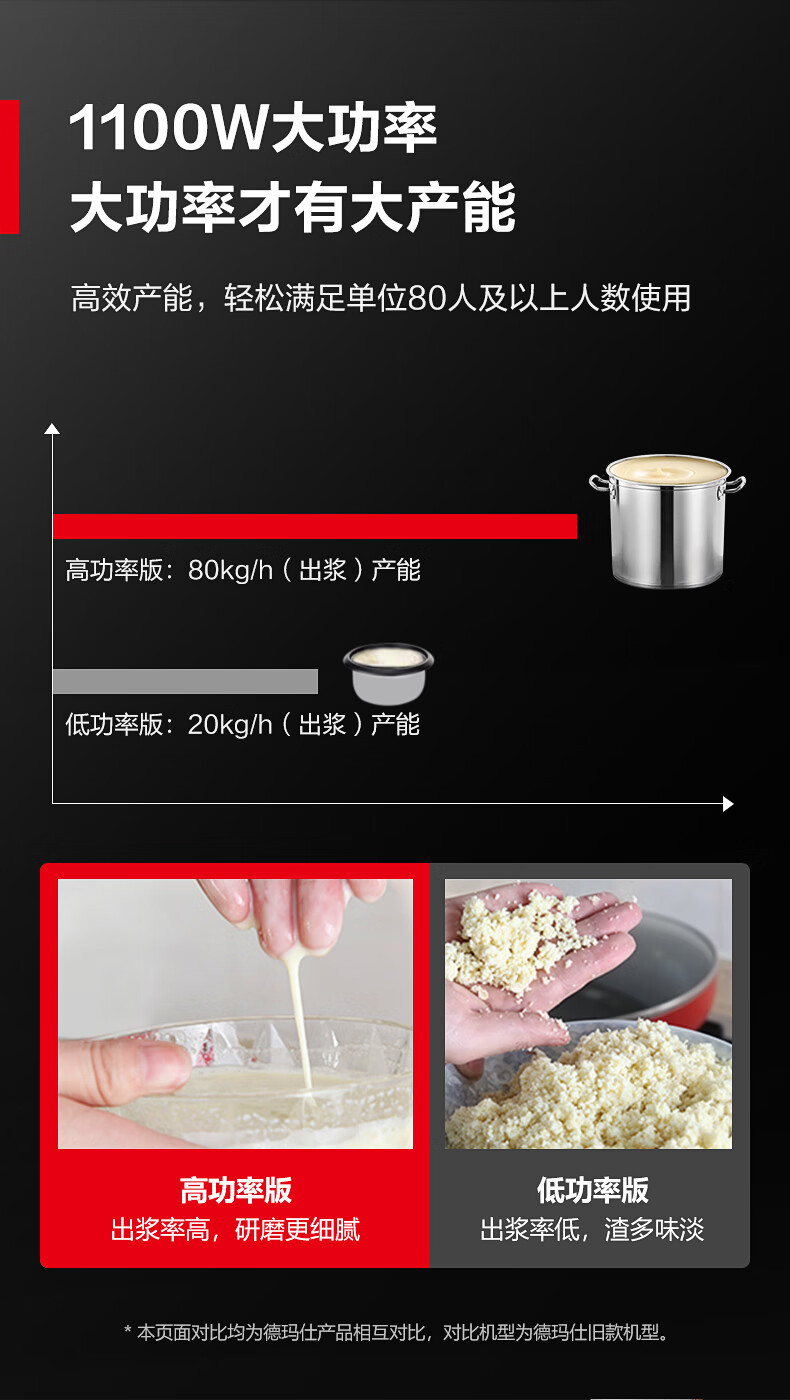 1100W大功率
大功率才有大产能

高效产能，轻松满足单位80人及以上人数使用

高功率版：80kg/h（出浆）产能

低功率版：20kg/h（出浆）产能

高功率版
出浆率高，研磨更细腻

低功率版
出浆率低，渣多味淡

* 本页面对比均为德玛仕产品相互对比，对比机型为德玛仕旧款机型。