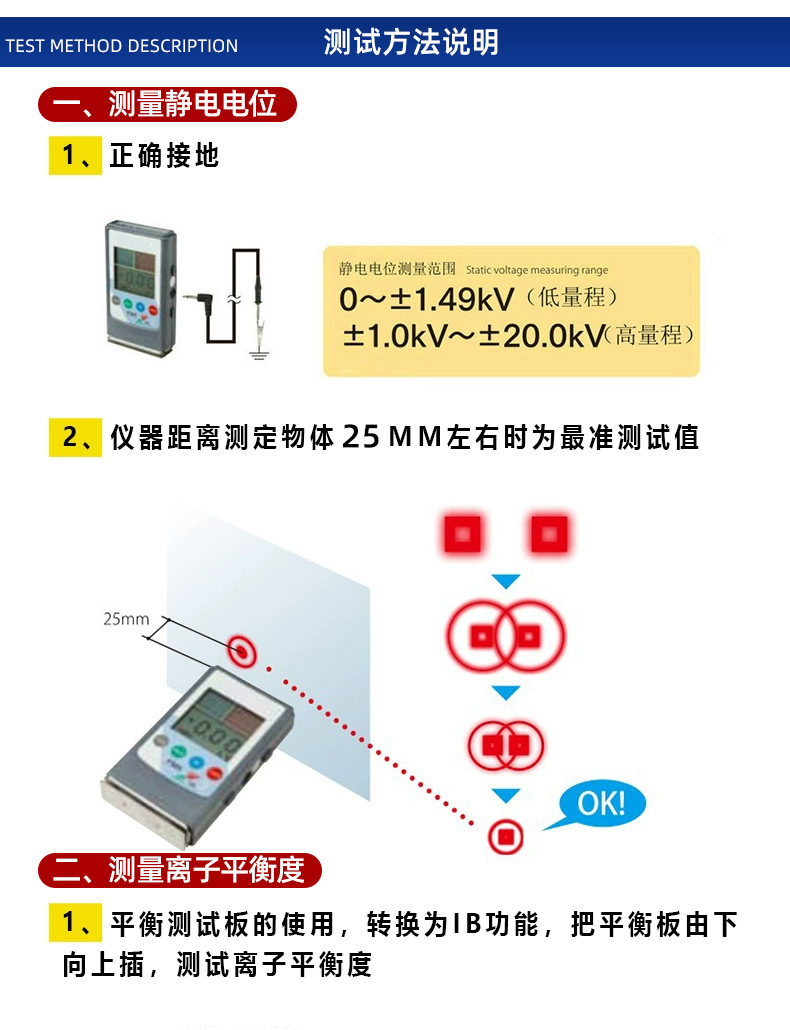 TEST METHOD DESCRIPTION

测试方法说明

一、测量静电电位

1、正确接地

静电电位测量范围 Static voltage measuring range

0～±1.49kV（低量程）
±1.0kV～±20.0kV（高量程）

2、仪器距离测定物体25MM左右时为最准测试值

25mm

OK!

二、测量离子平衡度

1、平衡测试板的使用，转换为IB功能，把平衡板由下向上插，测试离子平衡度