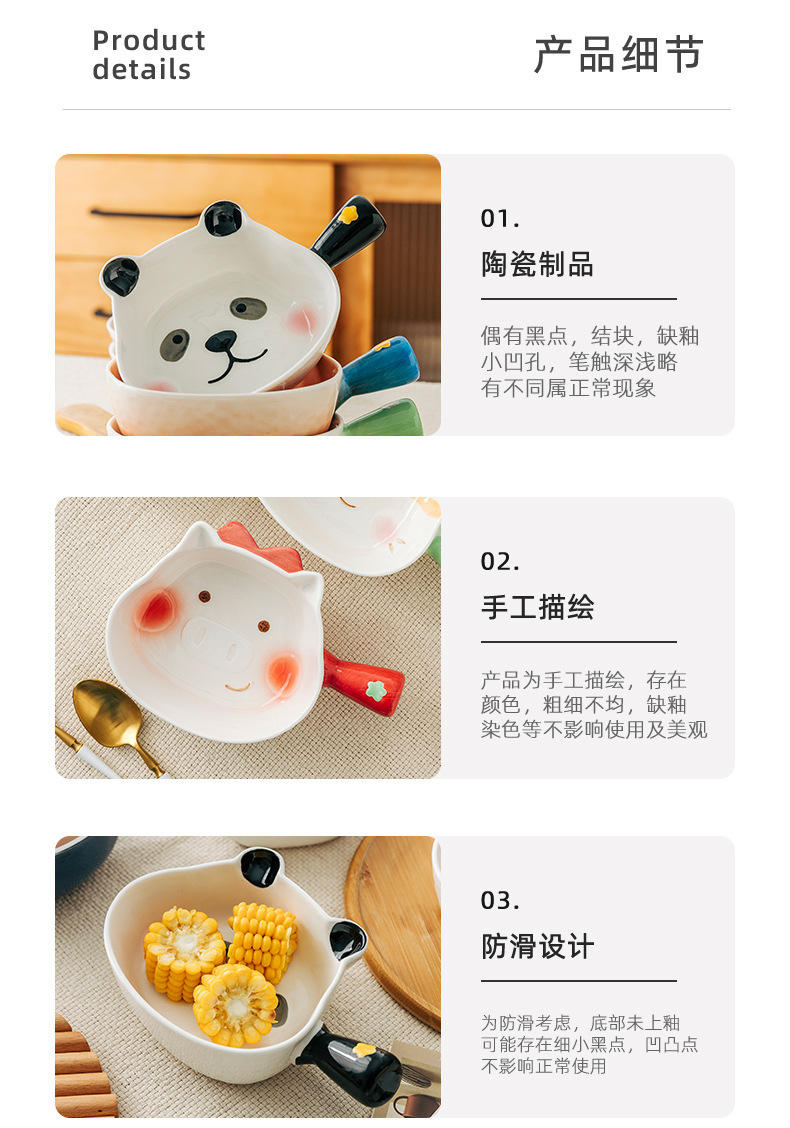 Product details

产品细节

01.

陶瓷制品

偶有黑点，结块，缺釉小凹孔，笔触深浅略有不同属正常现象

02.

手工描绘

产品为手工描绘，存在颜色，粗细不均，缺釉染色等不影响使用及美观

03.

防滑设计

为防滑考虑，底部未上釉可能存在细小黑点，凹凸点不影响正常使用