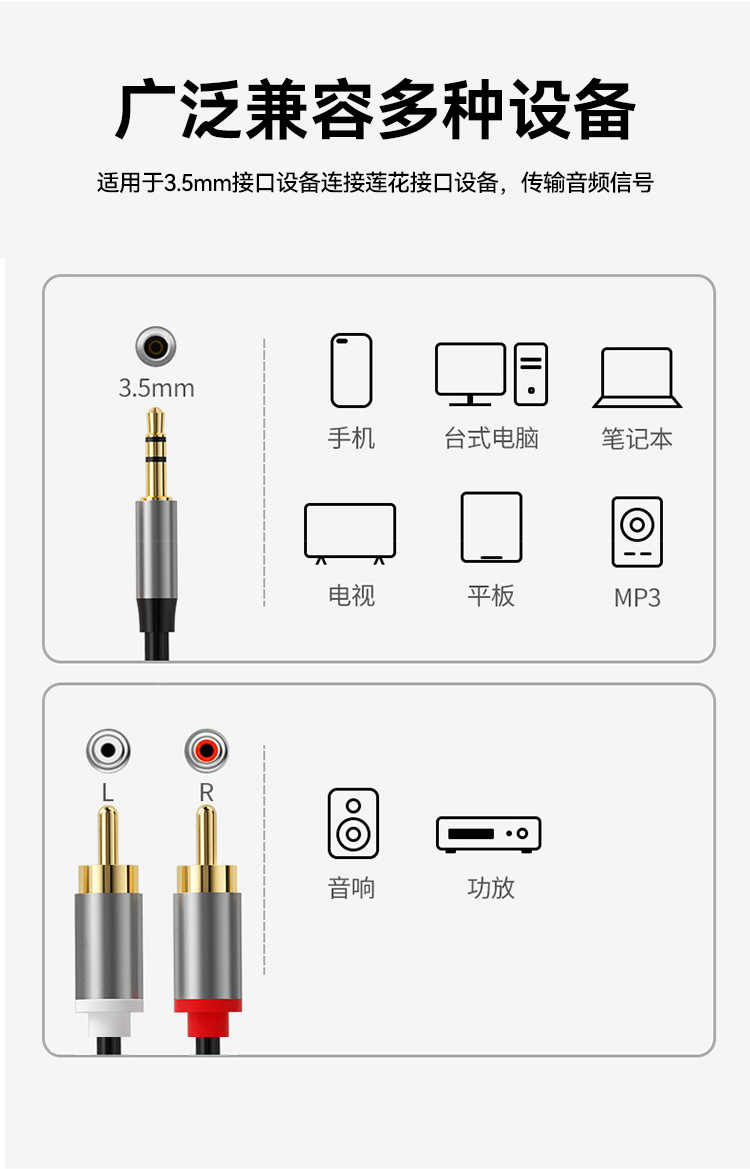 广泛兼容多种设备

适用于3.5mm接口设备连接莲花接口设备，传输音频信号

3.5mm

手机

台式电脑

笔记本

电视

平板

MP3

L

R

音响

功放