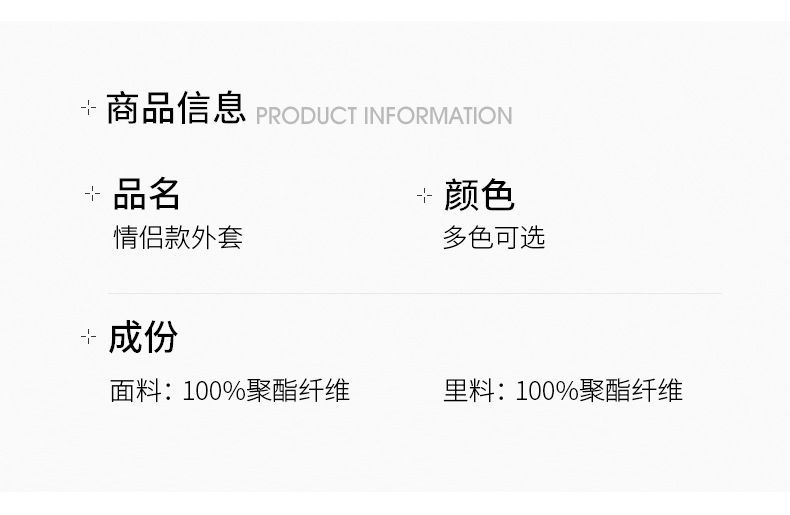 商品信息 PRODUCT INFORMATION

品名
情侣款外套

颜色
多色可选

成份
面料：100%聚酯纤维

里料：100%聚酯纤维