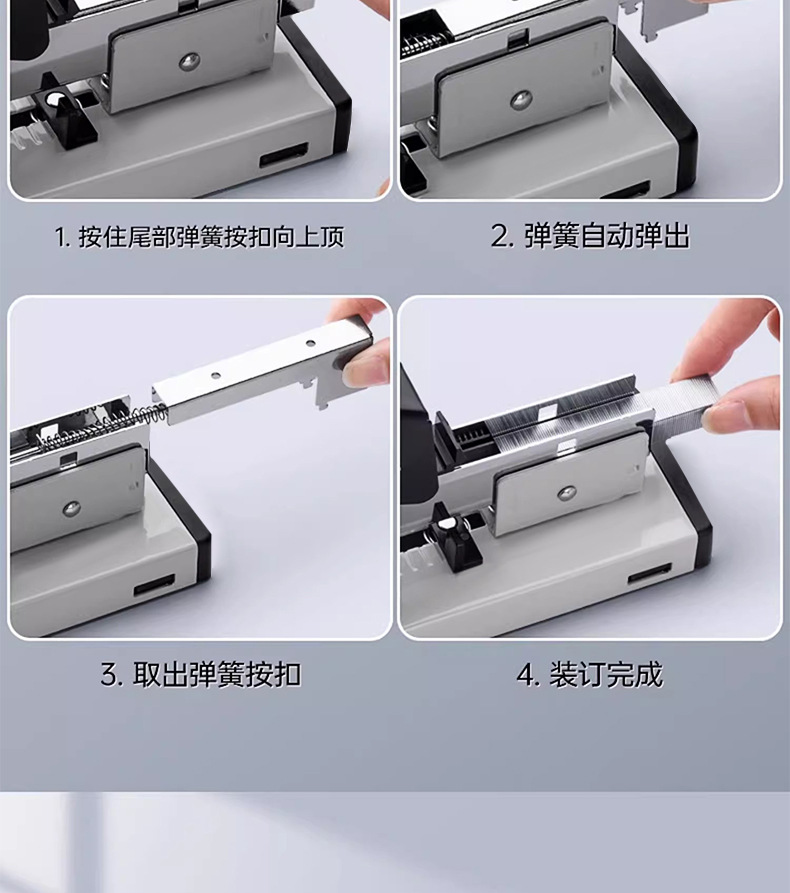 1. 按住尾部弹簧按扣向上顶

2. 弹簧自动弹出

3. 取出弹簧按扣

4. 装订完成