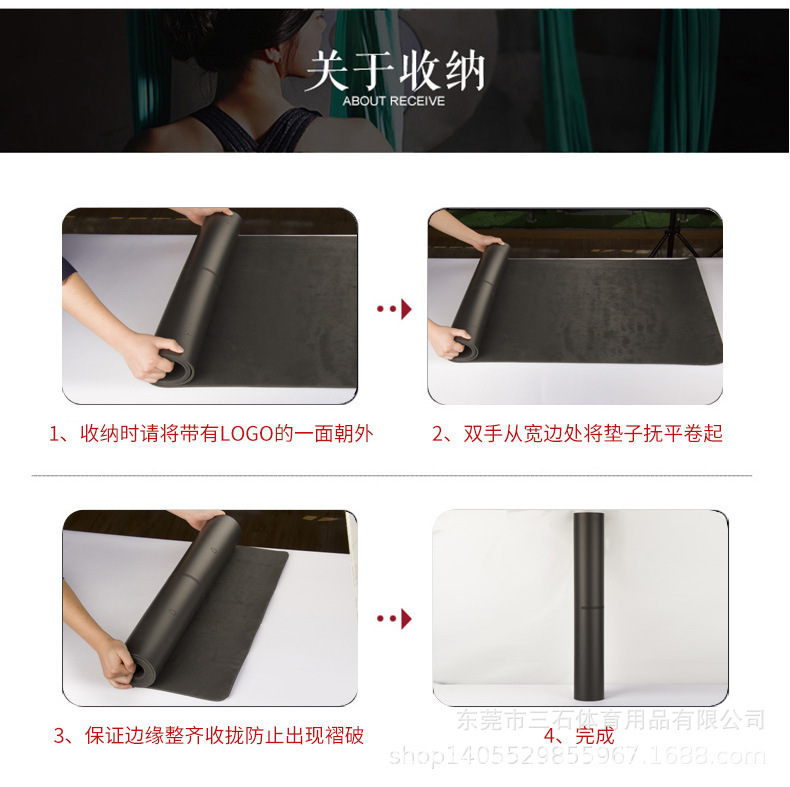 关于收纳
ABOUT RECEIVE

1、收纳时请将带有LOGO的一面朝外

2、双手从宽边处将垫子抚平卷起

3、保证边缘整齐收拢防止出现褶破

4、完成

东莞市三石体育用品有限公司
shop1405529855967.1688.com