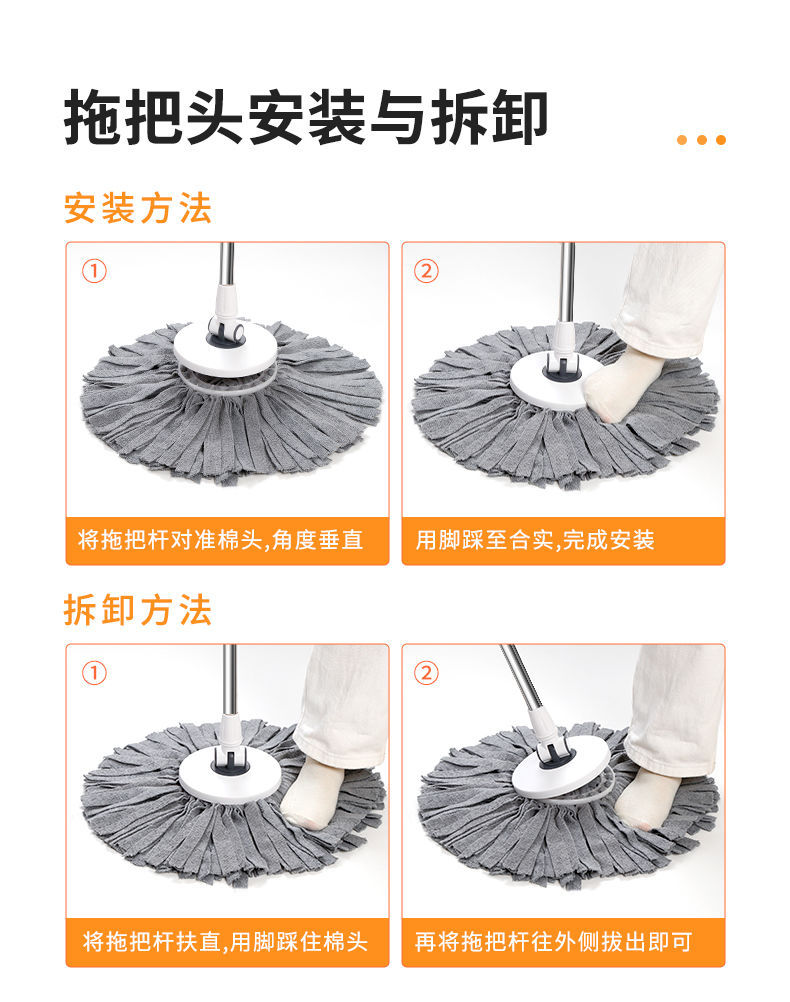 拖把头安装与拆卸

安装方法

①

将拖把杆对准棉头,角度垂直

②

用脚踩至合实,完成安装

拆卸方法

①

将拖把杆扶直,用脚踩住棉头

②

再将拖把杆往外侧拔出即可