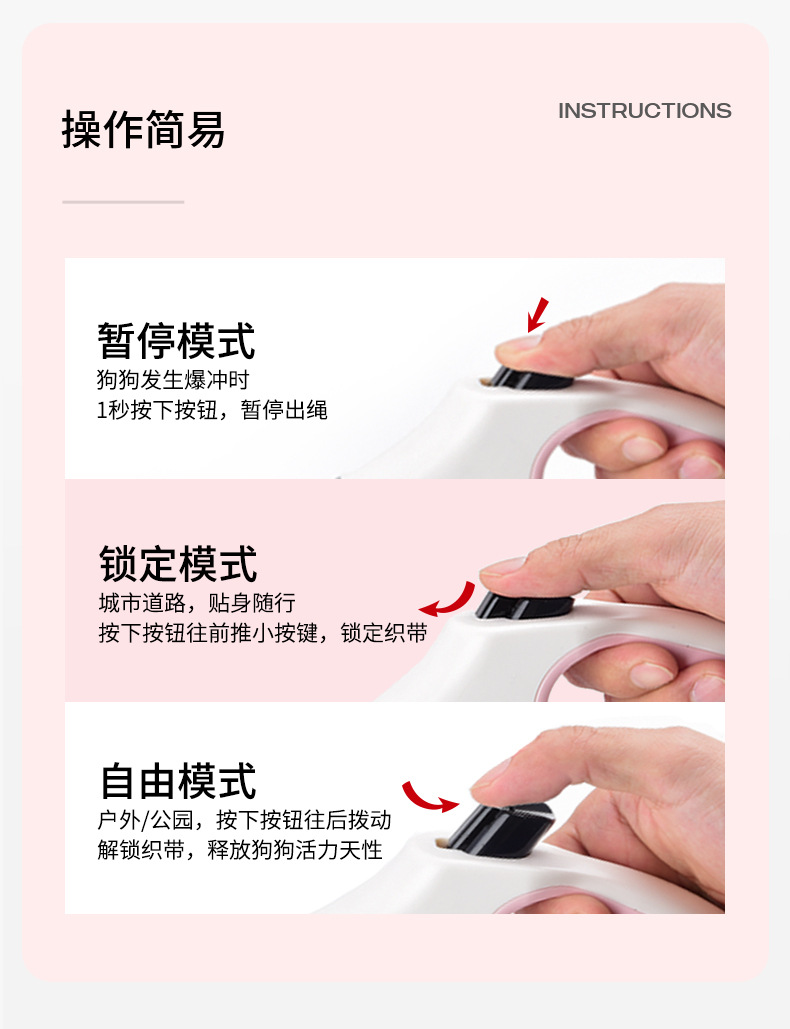 操作简易

INSTRUCTIONS

暂停模式
狗狗发生爆冲时
1秒按下按钮，暂停出绳

锁定模式
城市道路，贴身随行
按下按钮往前推小按键，锁定织带

自由模式
户外/公园，按下按钮往后拨动
解锁织带，释放狗狗活力天性