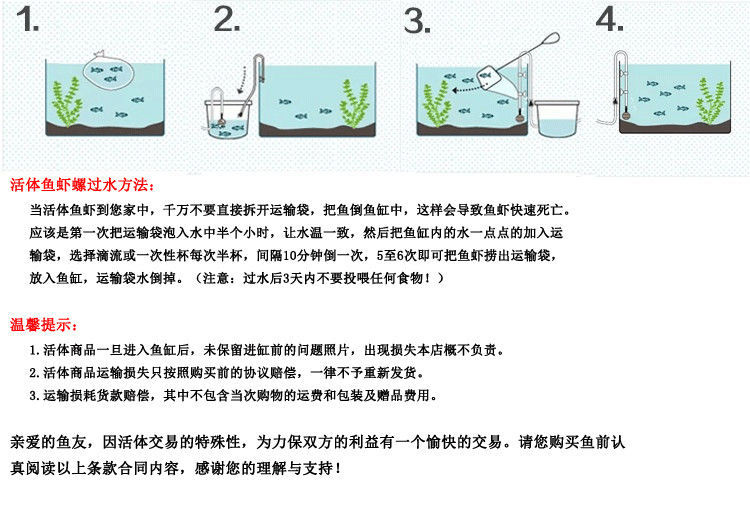 1. 2. 3. 4.

活体鱼虾螺过水方法：

当活体鱼虾到您家中，千万不要直接拆开运输袋，把鱼倒鱼缸中，这样会导致鱼虾快速死亡。应该是第一次把运输袋泡入水中半个小时，让水温一致，然后把鱼缸内的水一点点的加入运输袋，选择滴流或一次性杯每次半杯，间隔10分钟倒一次，5至6次即可把鱼虾捞出运输袋，放入鱼缸，运输袋水倒掉。（注意：过水后3天内不要投喂任何食物！）

温馨提示：

1. 活体商品一旦进入鱼缸后，未保留进缸前的问题照片，出现损失本店概不负责。

2. 活体商品运输损失只按照购买前的协议赔偿，一律不予重新发货。

3. 运输损耗货款赔偿，其中不包含当次购物的运费和包装及赠品费用。

亲爱的鱼友，因活体交易的特殊性，为力保双方的利益有一个愉快的交易。请您购买鱼前认真阅读以上条款合同内容，感谢您的理解与支持！