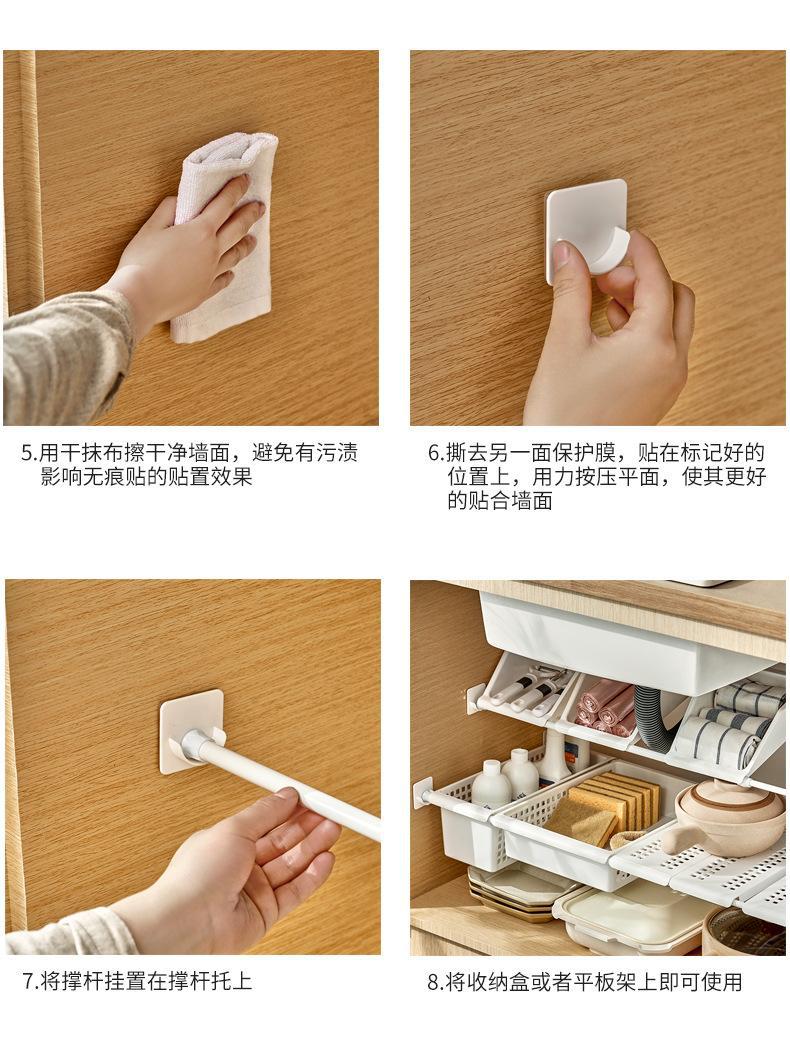 5.用干抹布擦干净墙面，避免有污渍影响无痕贴的贴置效果

6.撕去另一面保护膜，贴在标记好的位置上，用力按压平面，使其更好的贴合墙面

7.将撑杆挂置在撑杆托上

8.将收纳盒或者平板架上即可使用